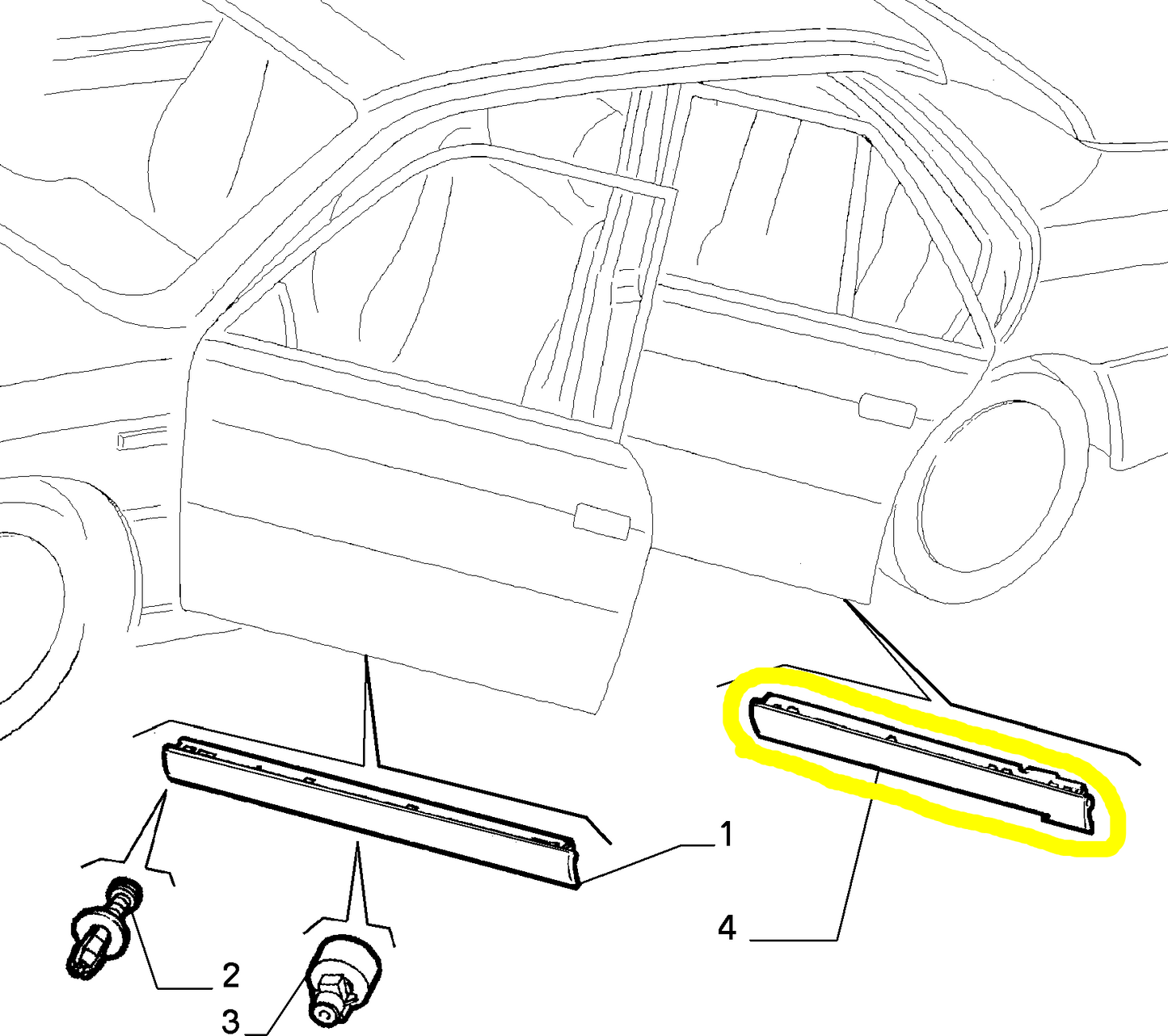 1
4
2
3