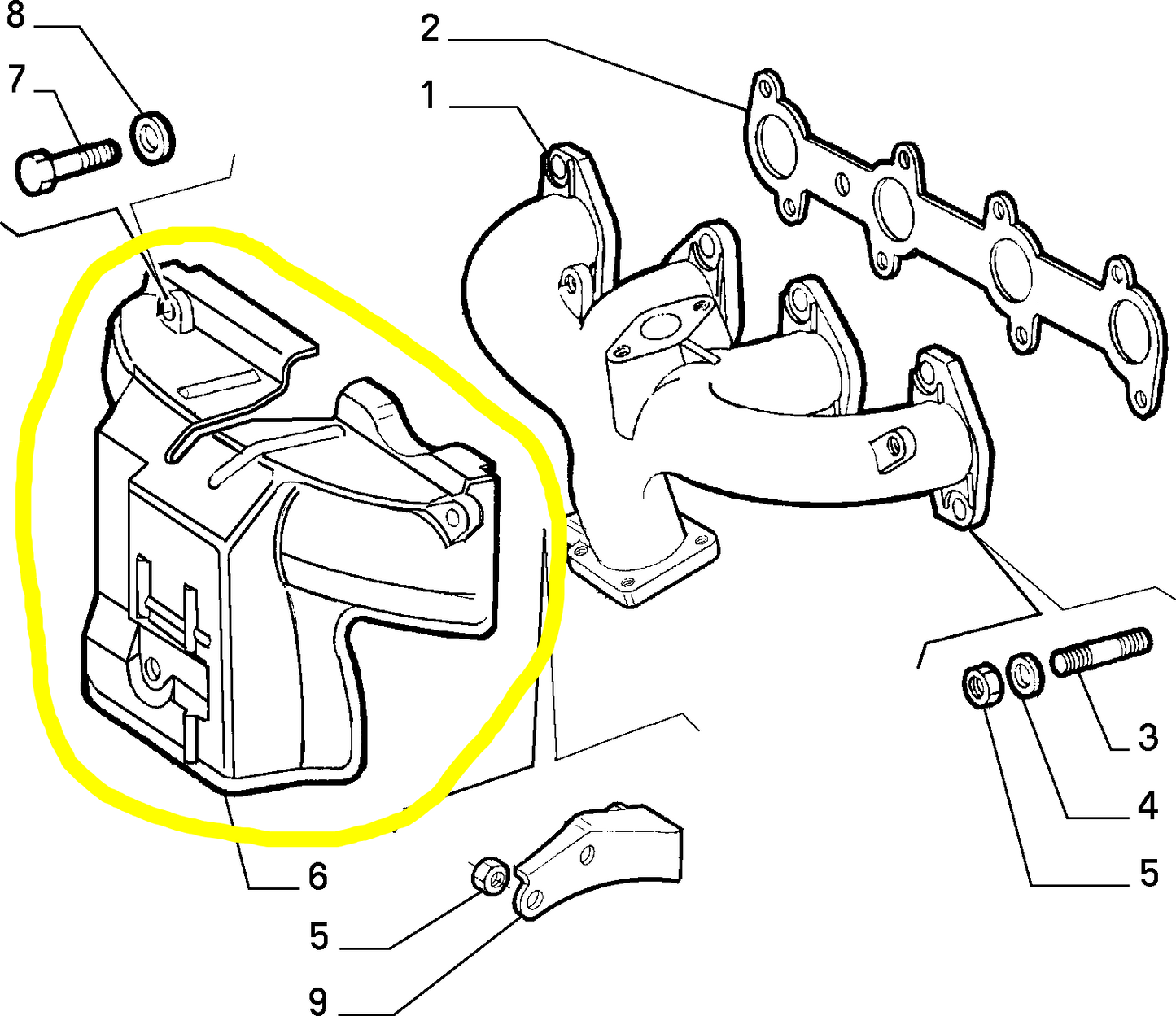 8
7
2
1
3
4
5
6
5
9