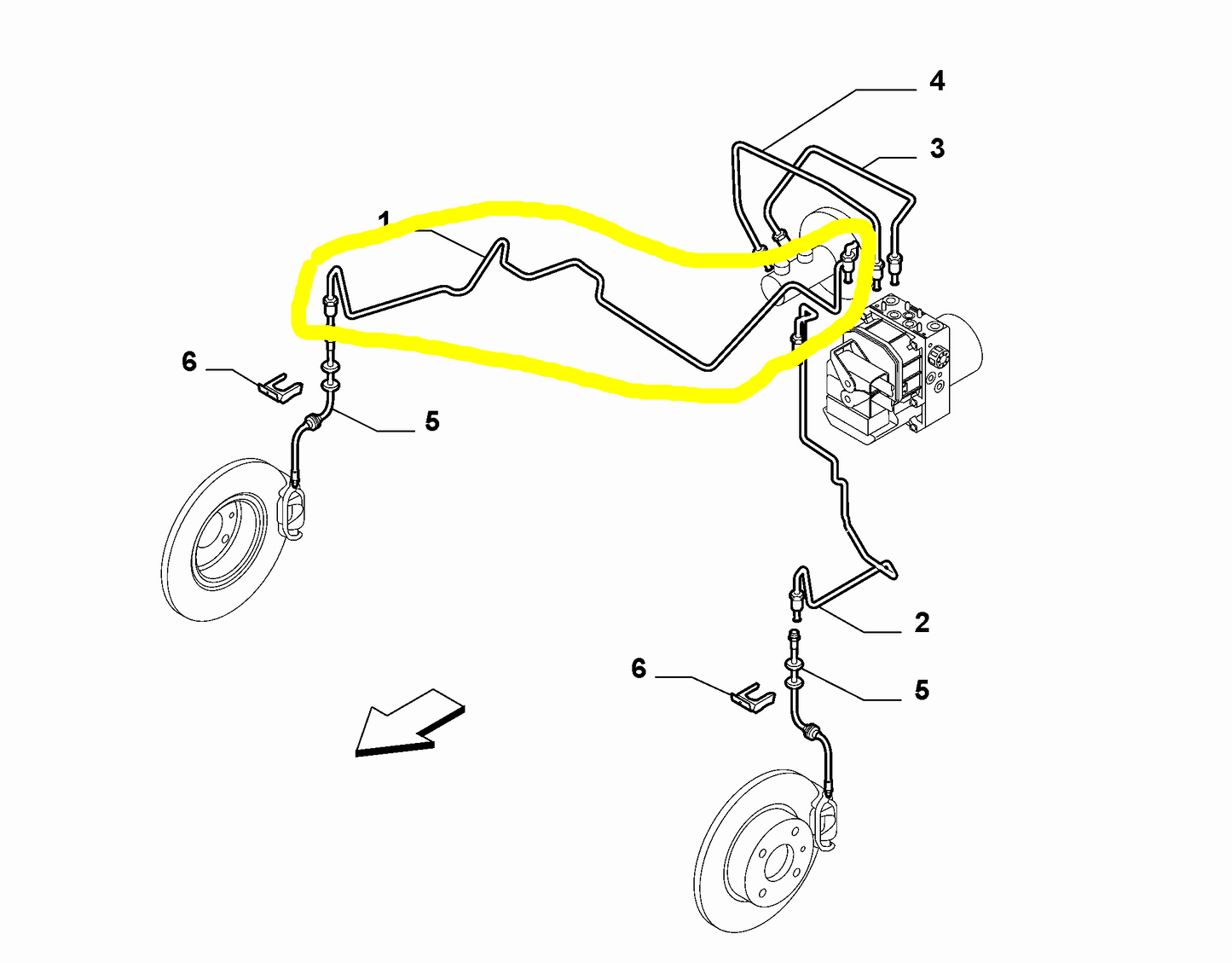 4
3
1
6
5
2
6
5