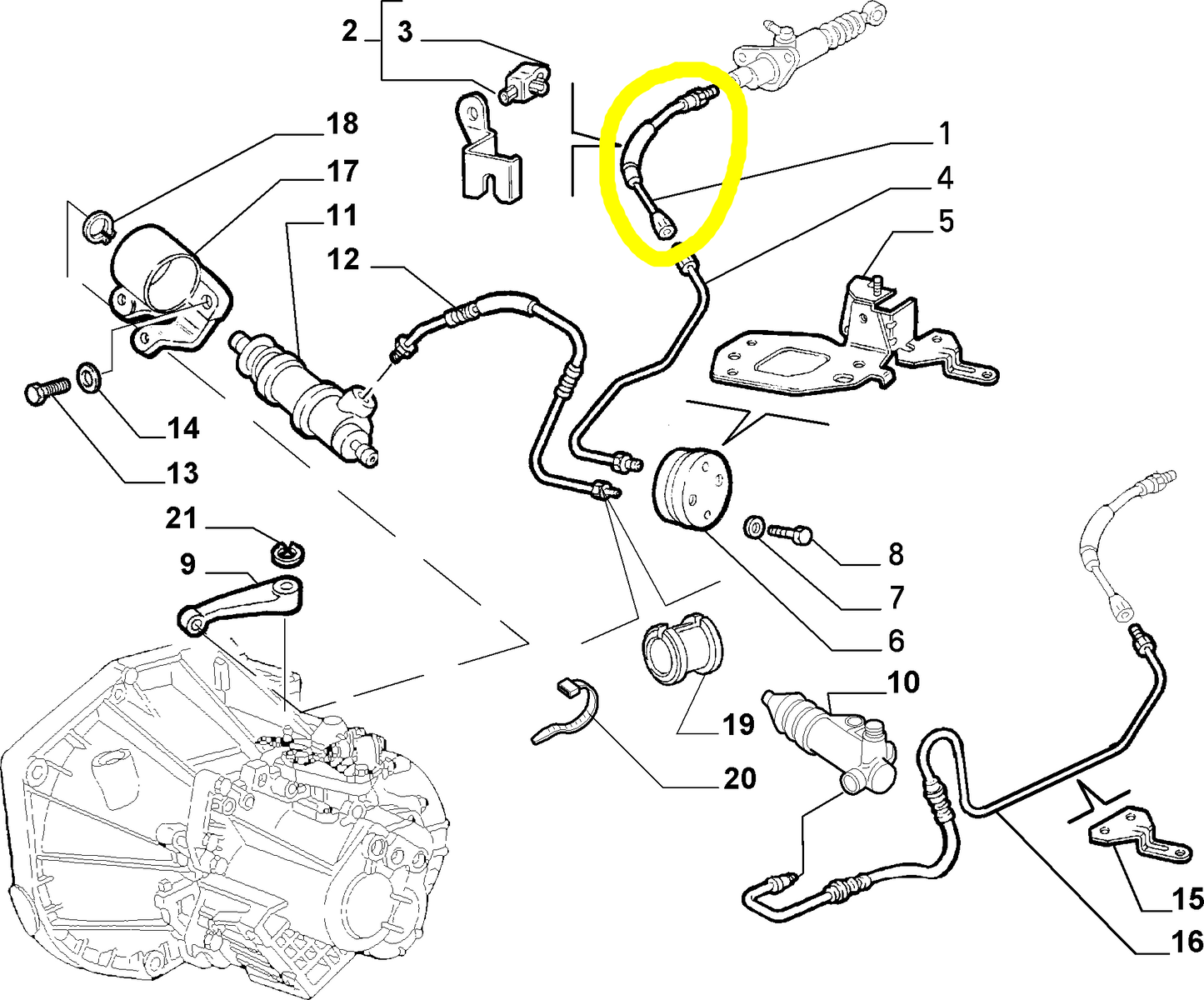 2
3
18
17
11
12
1
4
5
14
13
21
9
8
7
6
10
19
20
15
16