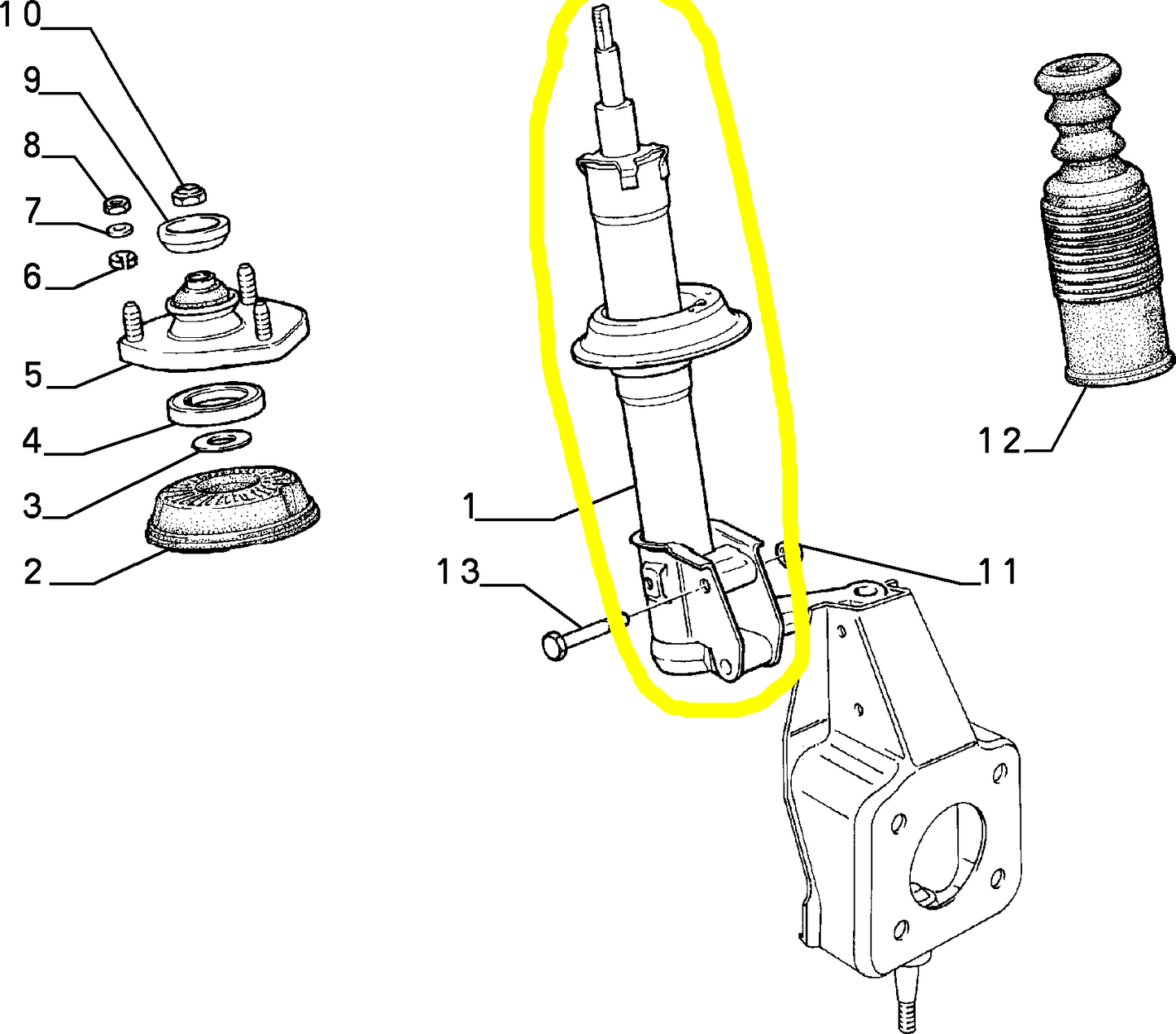 10
9
8
7
6
5
4
3
2
1
13
11
12