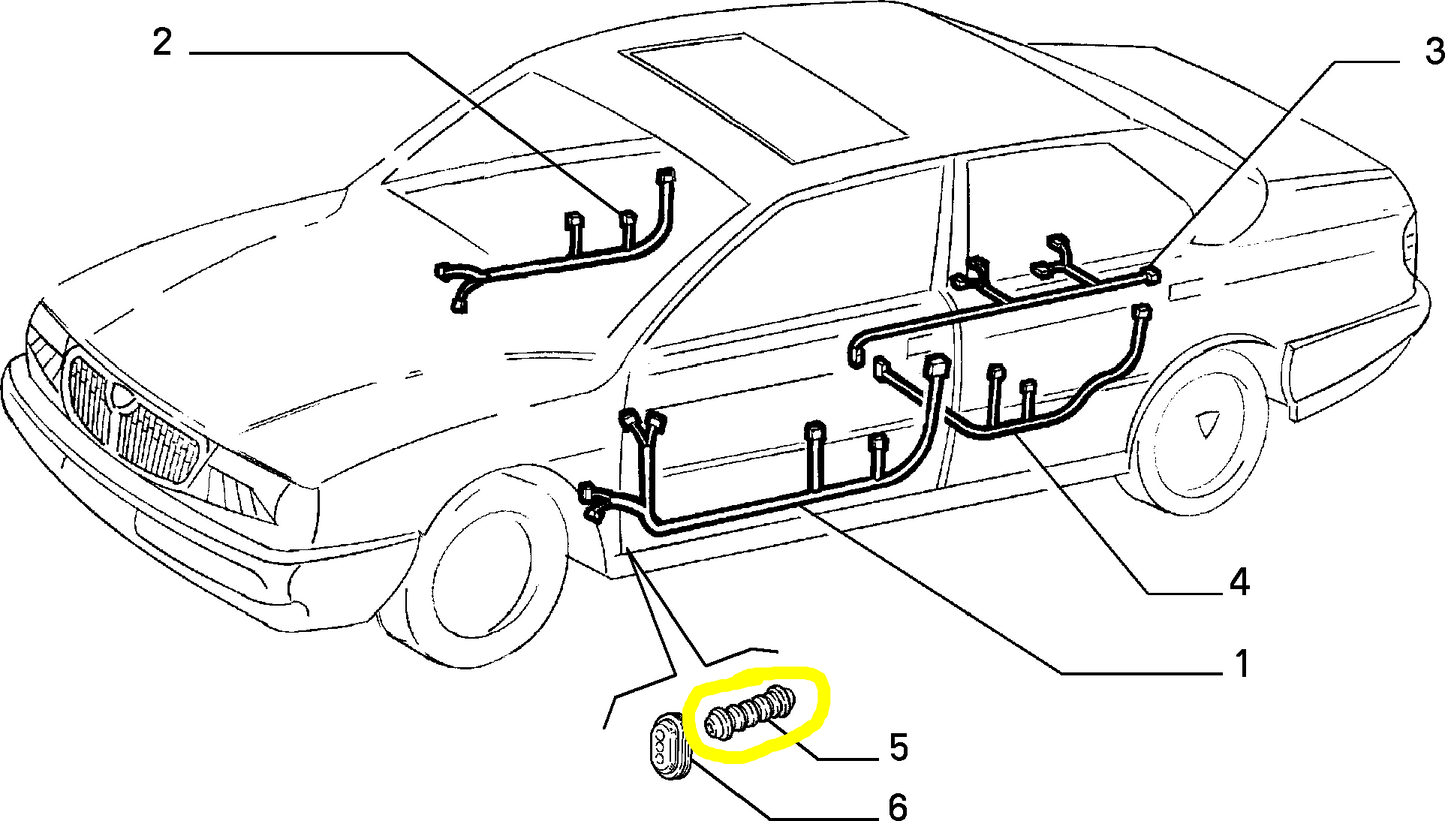 2
3
4
1
5
6