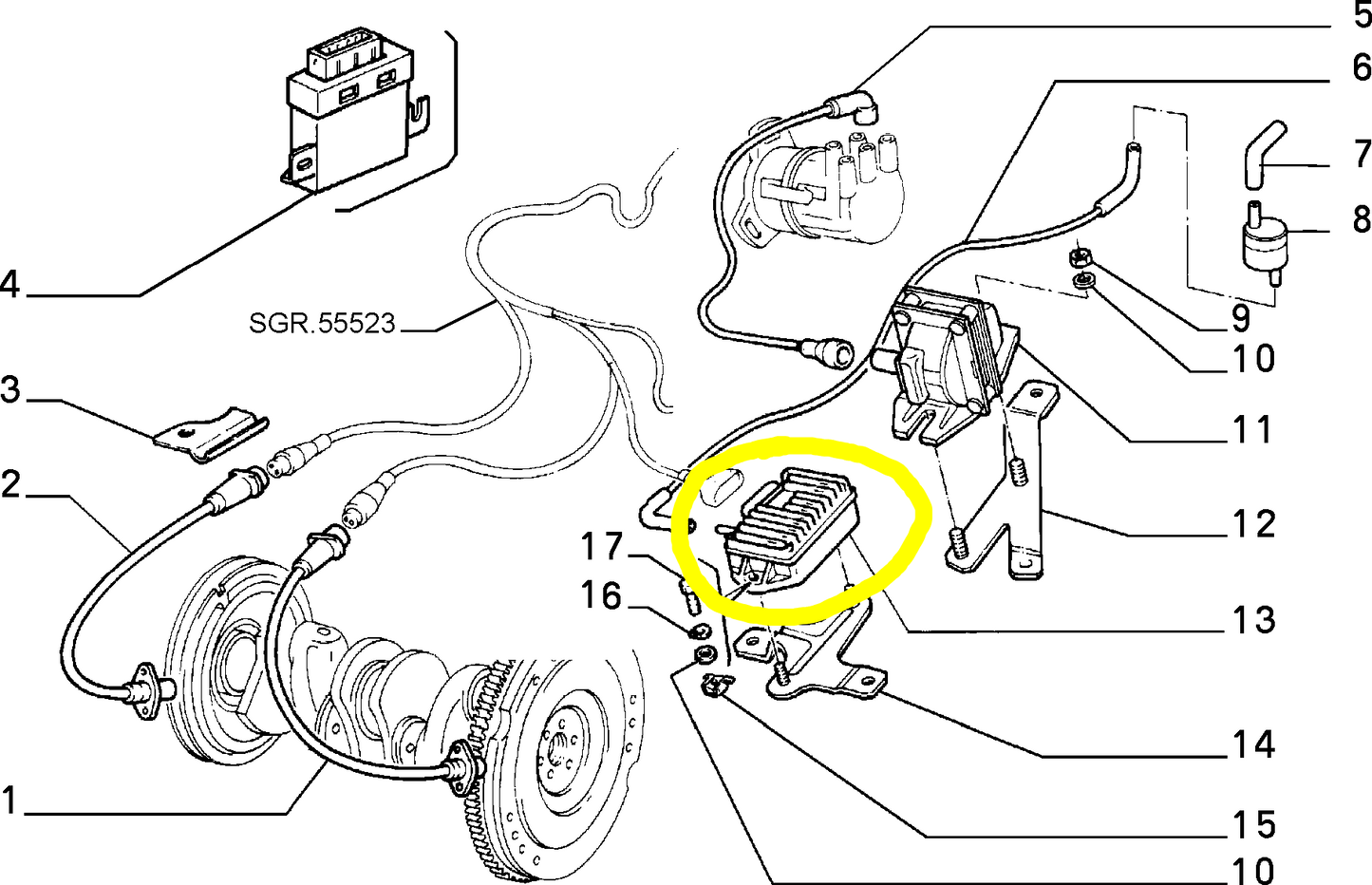 5
6
7
8
4
SGR.55523
9
10
3
11
2
12
17
16
13
14
1
15
10