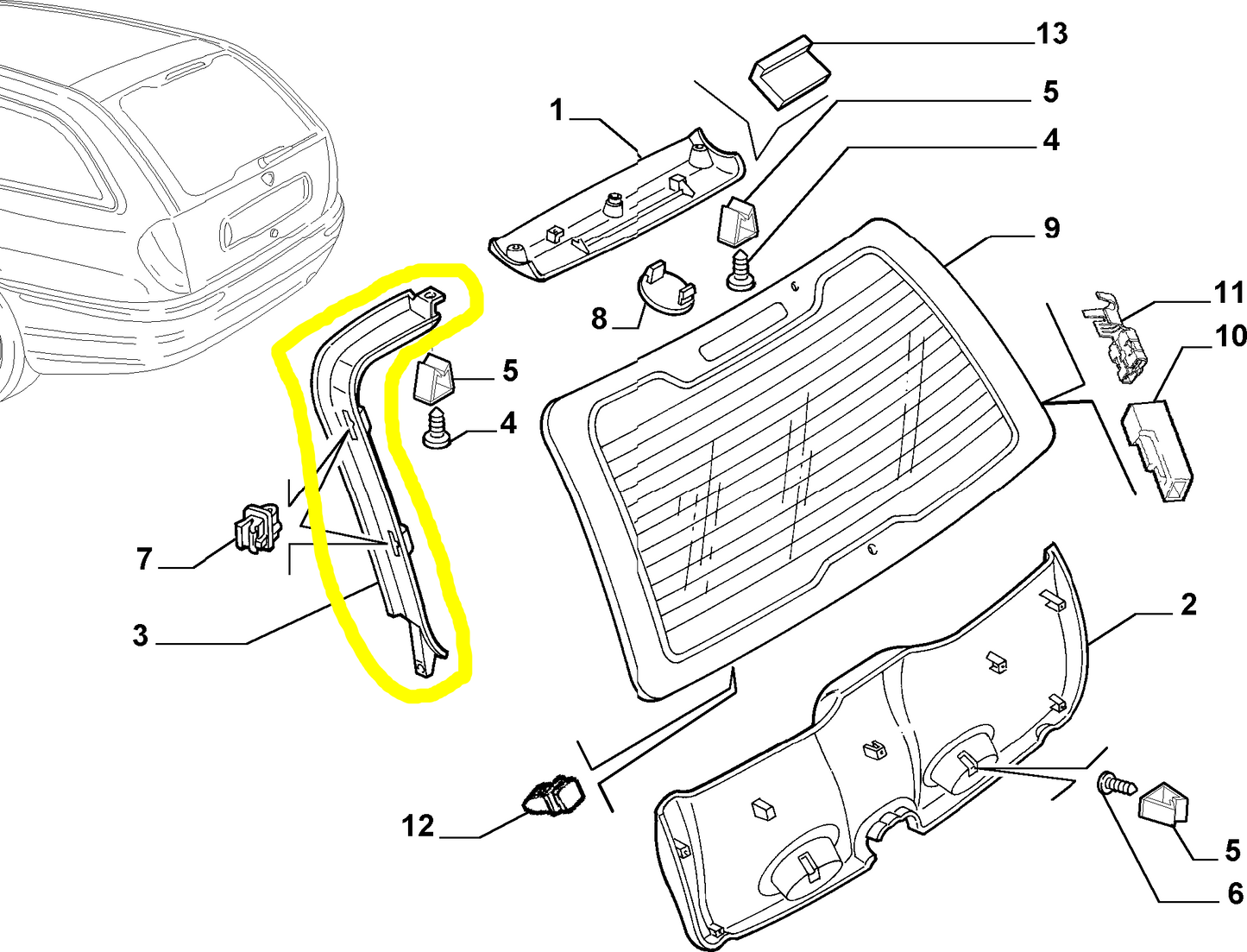 13
5
1
4
9
8
11
10
5
4
7
3
2
12
5
6