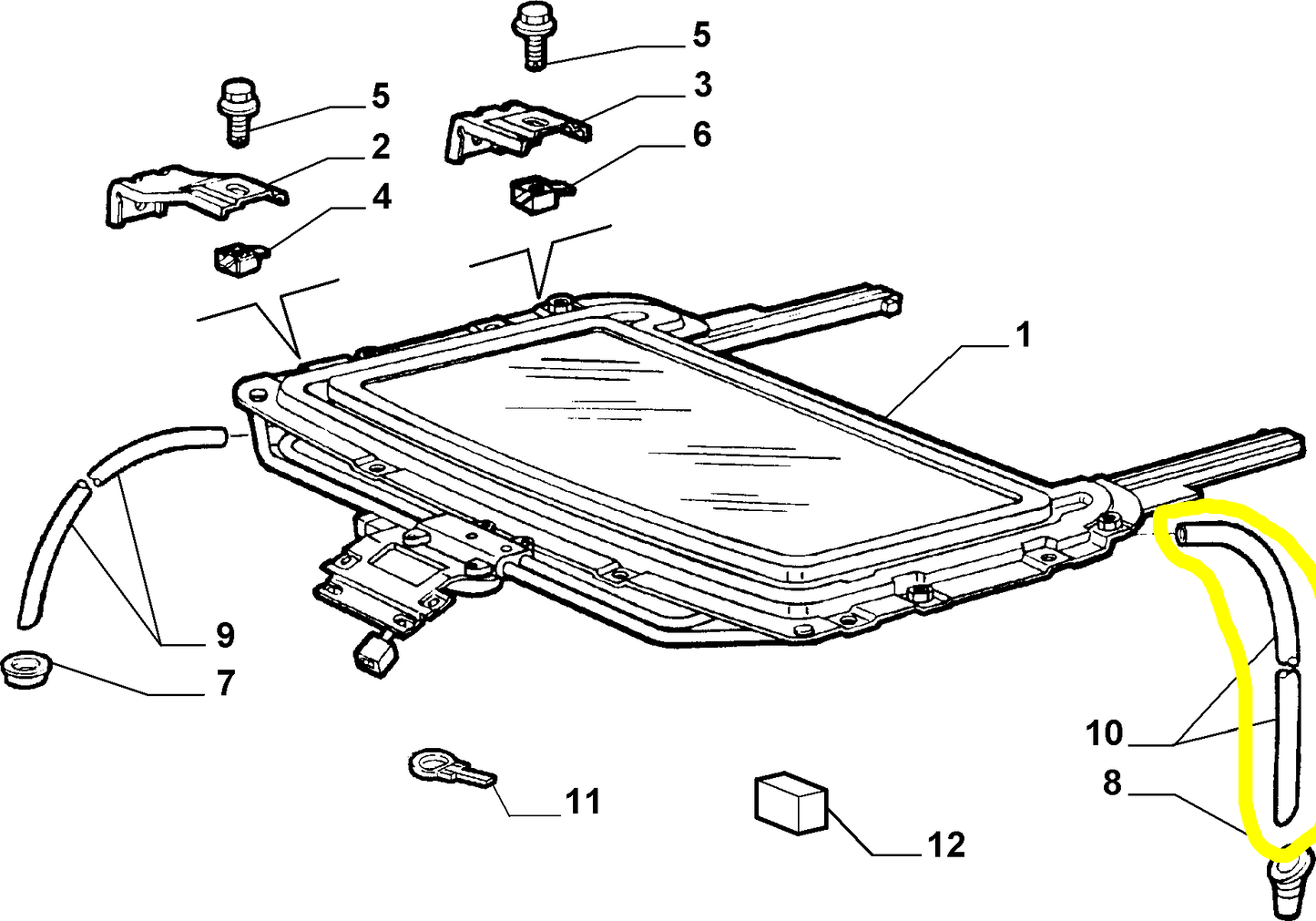 5
5
3
2
6
4
1
9
7
10
8
11
12