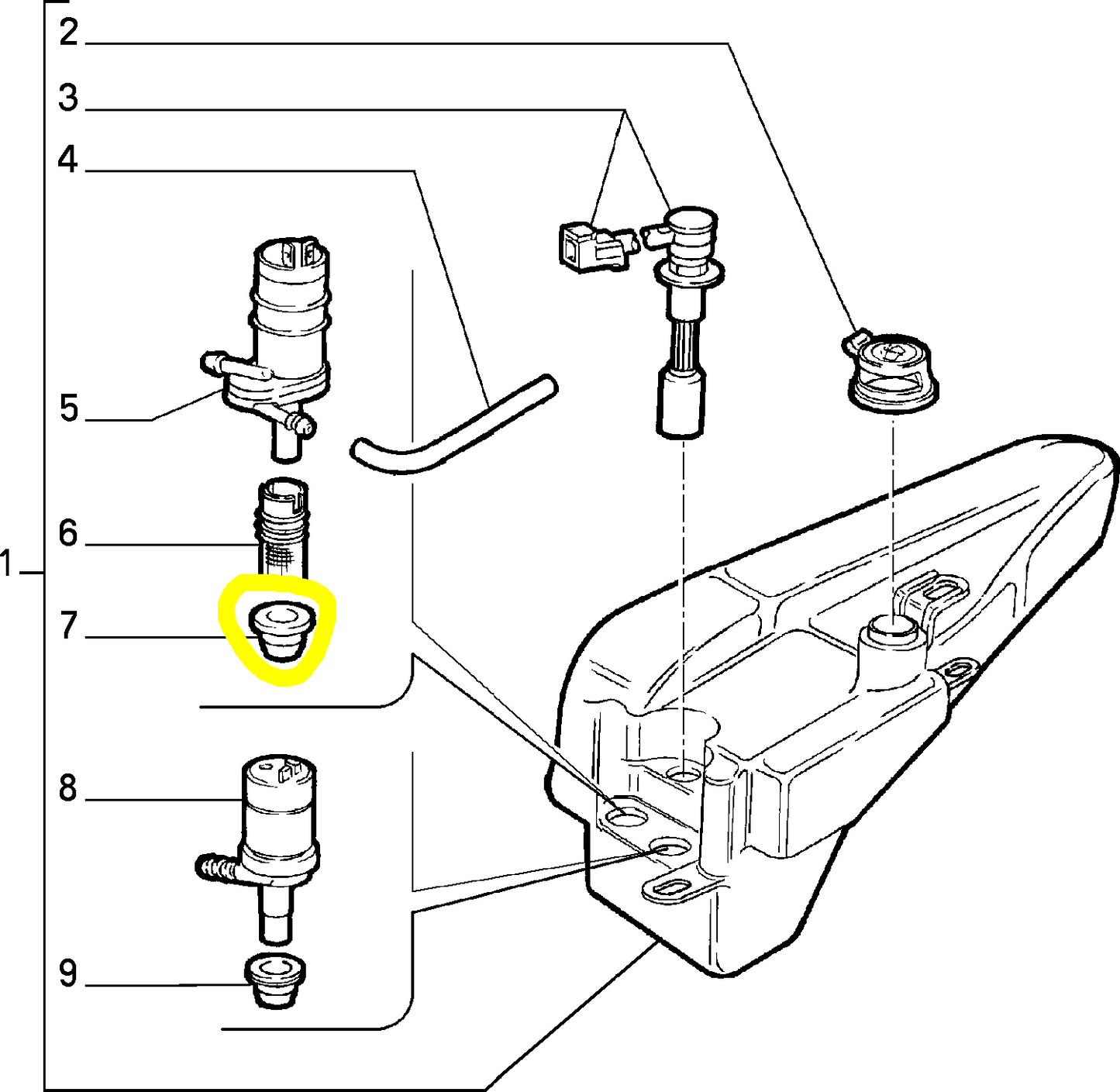 2
3
4
5
6
1
7
8
9