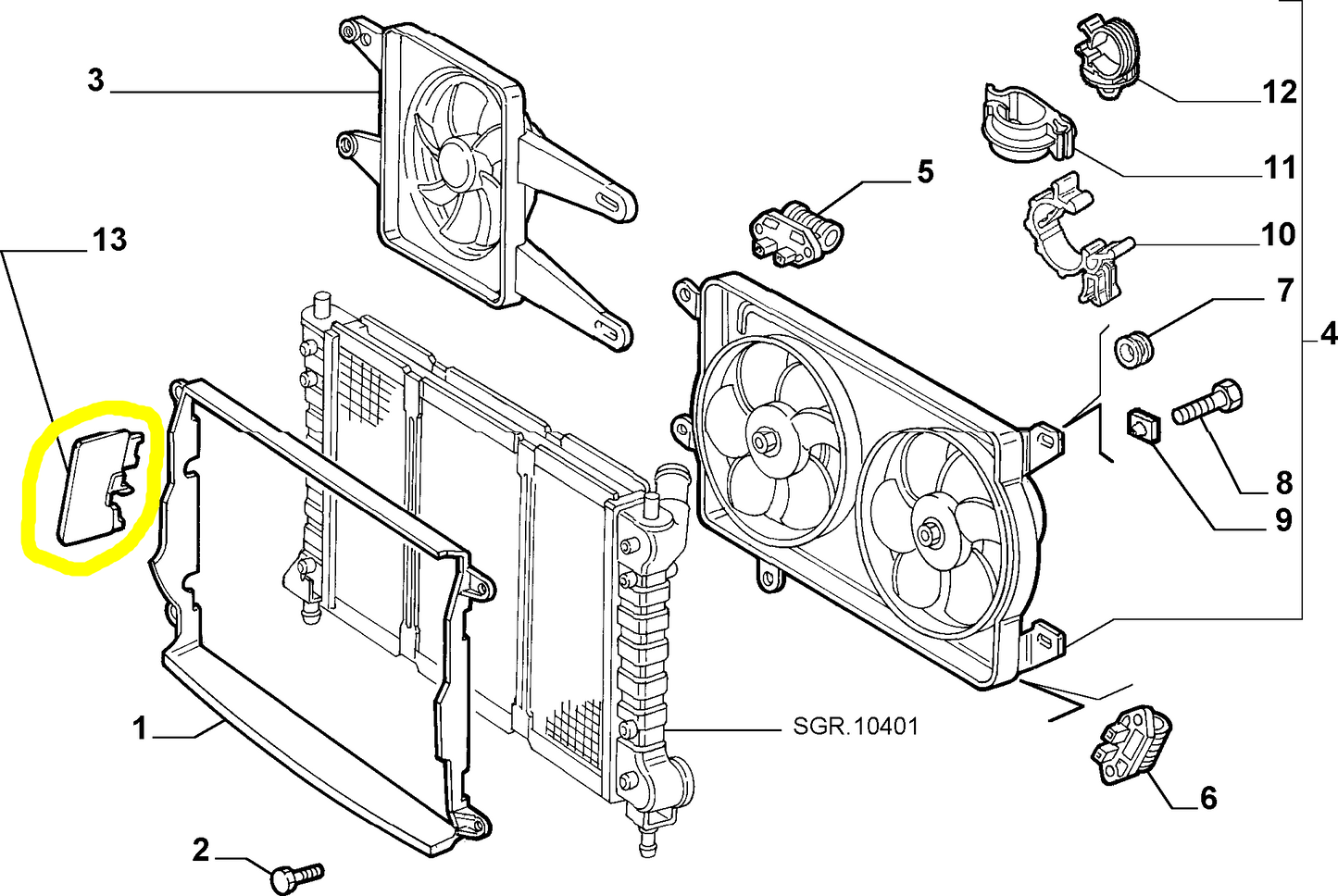 3
12
11
5
10
13
7
4
8
9
1
SGR.10401
6
2