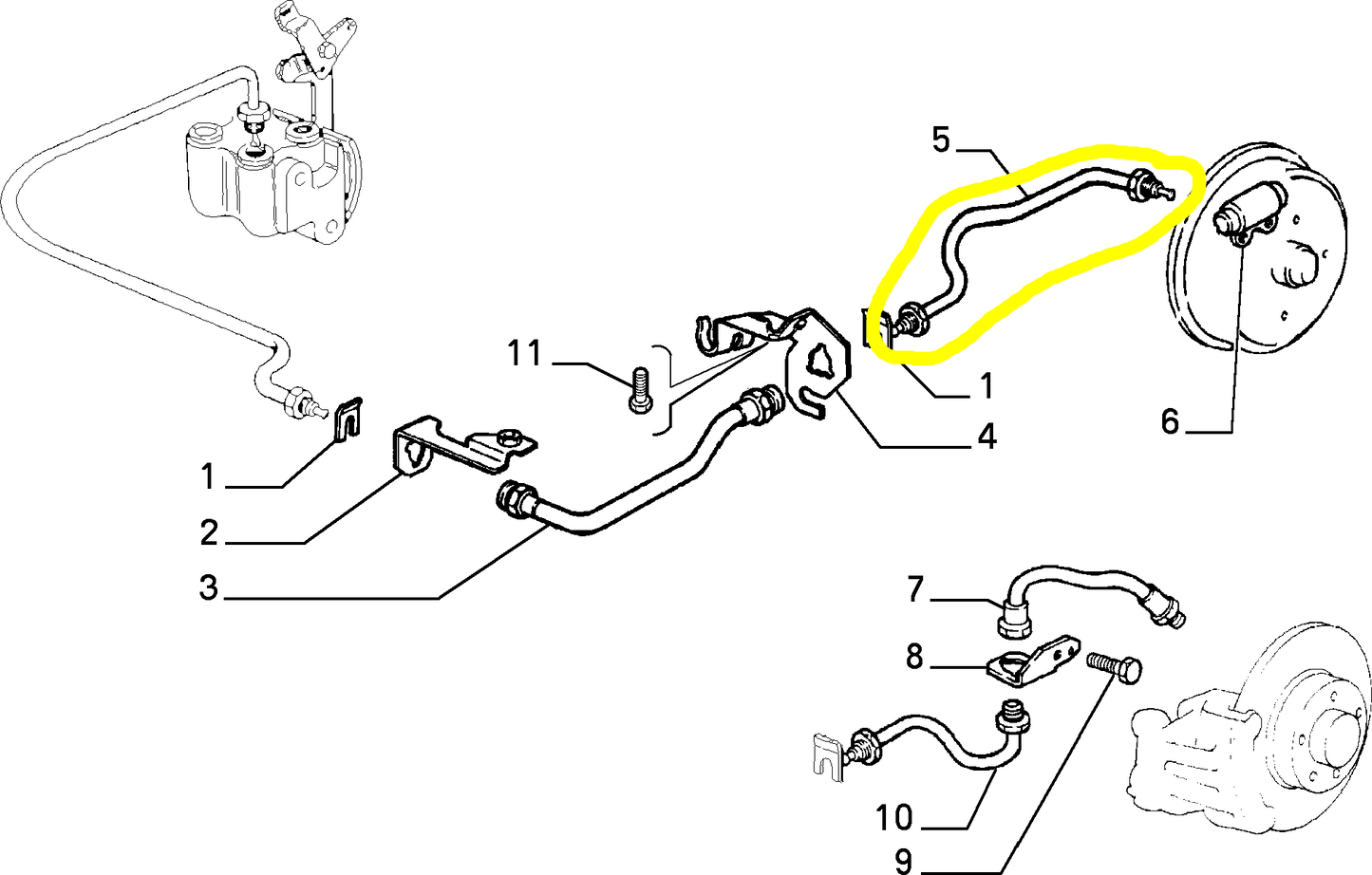 5
11
1
4
6
1
2
3
7
8
10
9