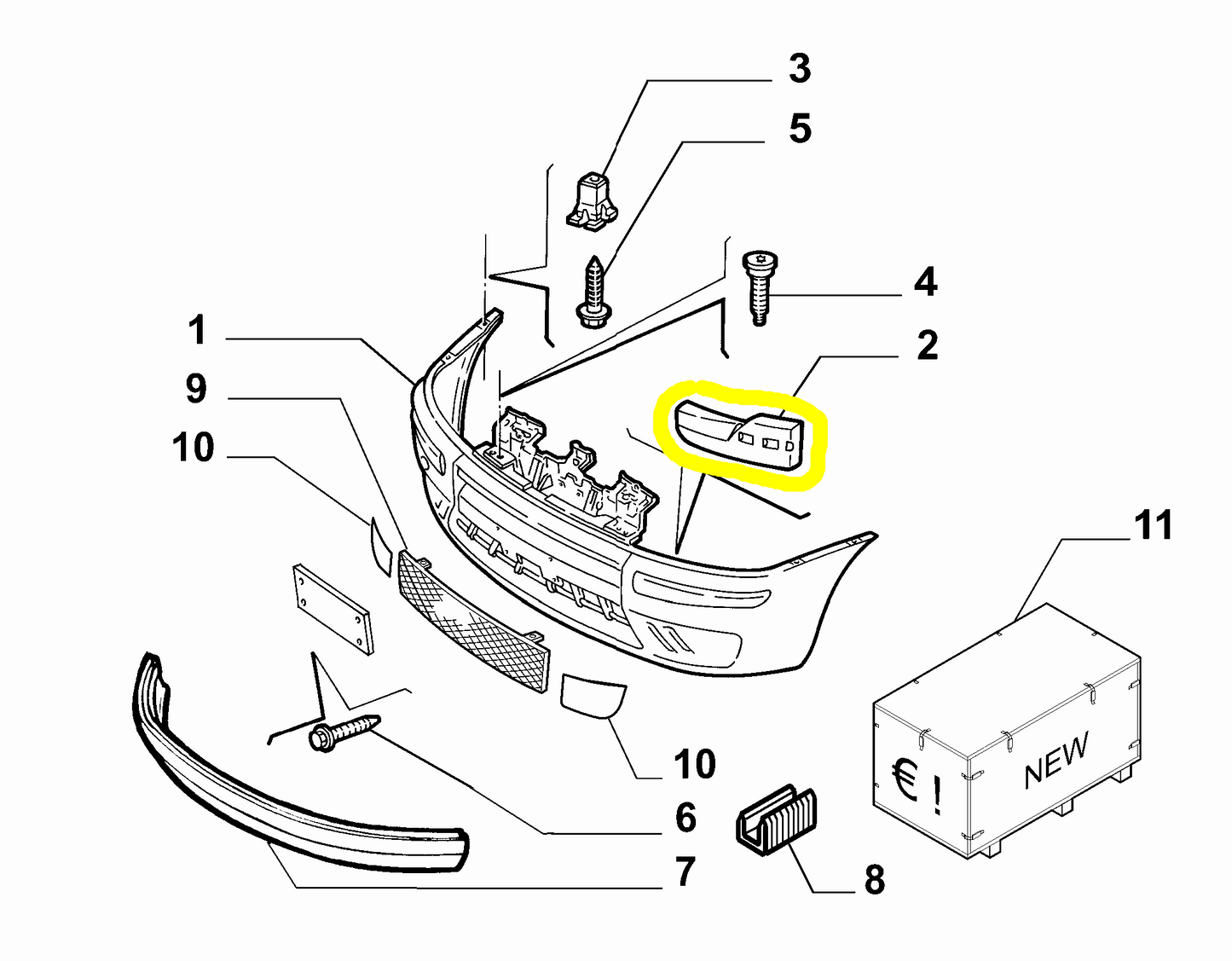 3
5
4
1
2
9
10
11
10
6
7
8
€ !
NEW