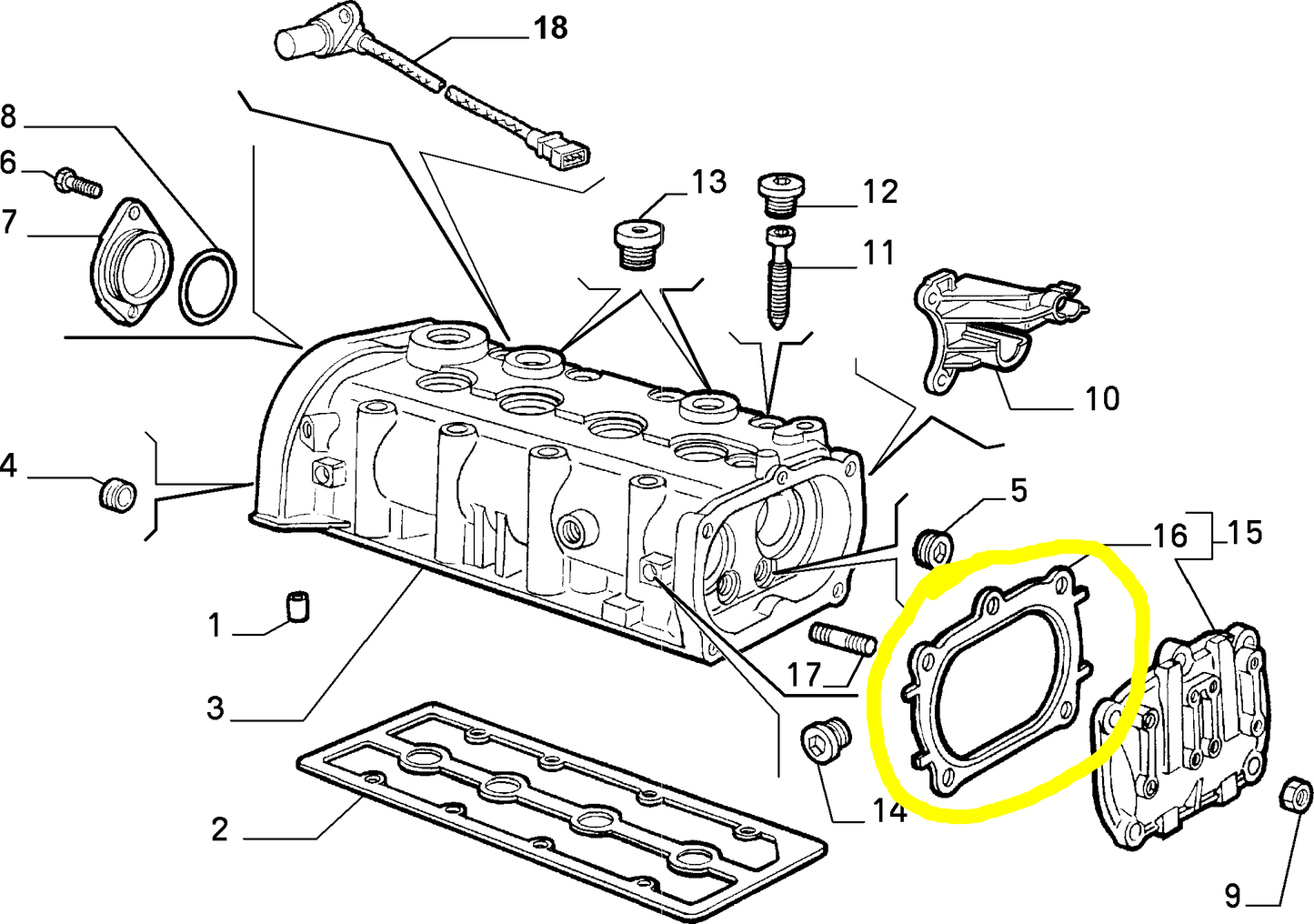 18
8
6
7
13
12
11
10
4
5
16
15
1
17
3
14
2
9