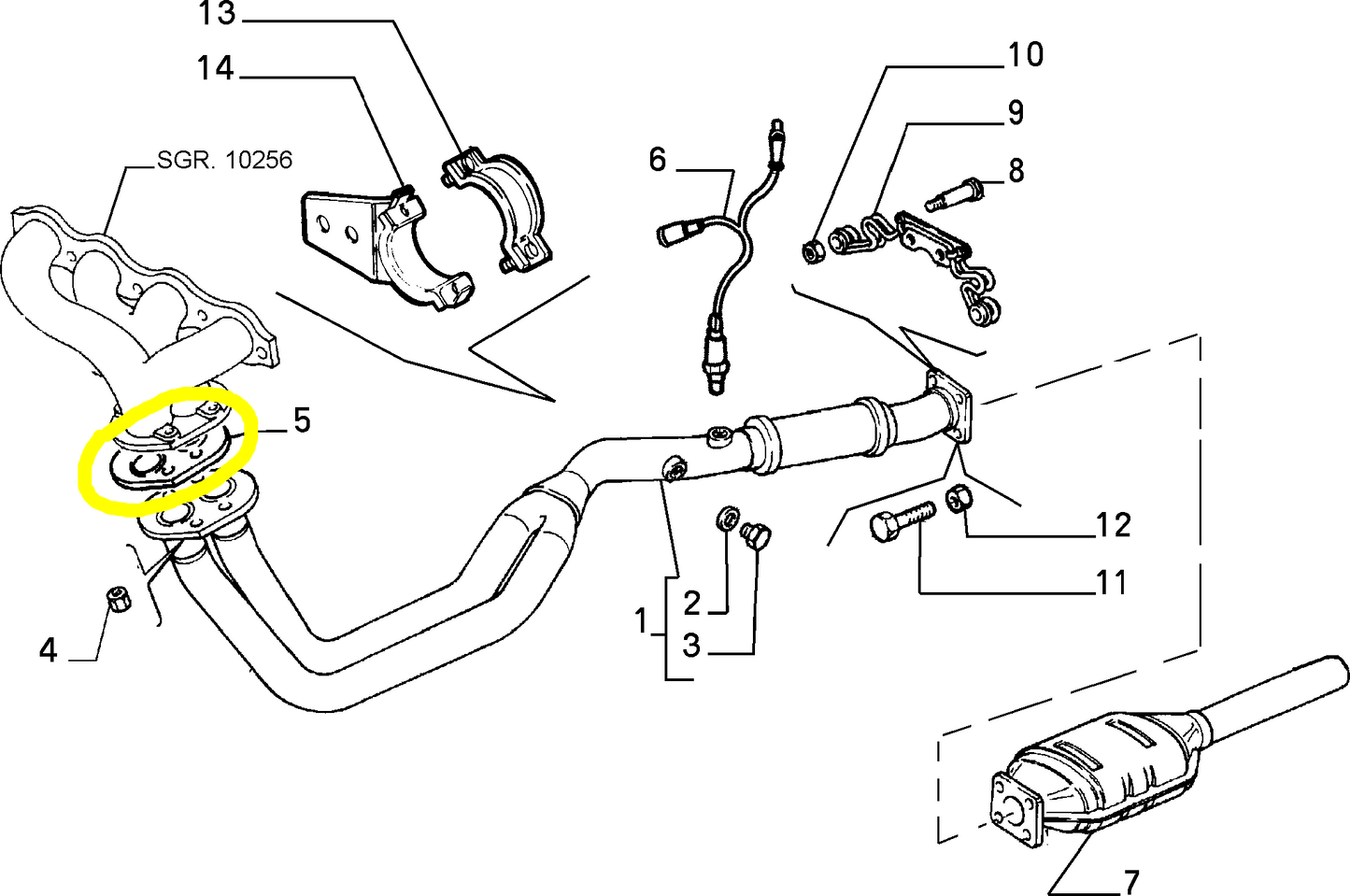 13
14
SGR. 10256
6
10
9
8
5
12
11
1
2
3
4
7