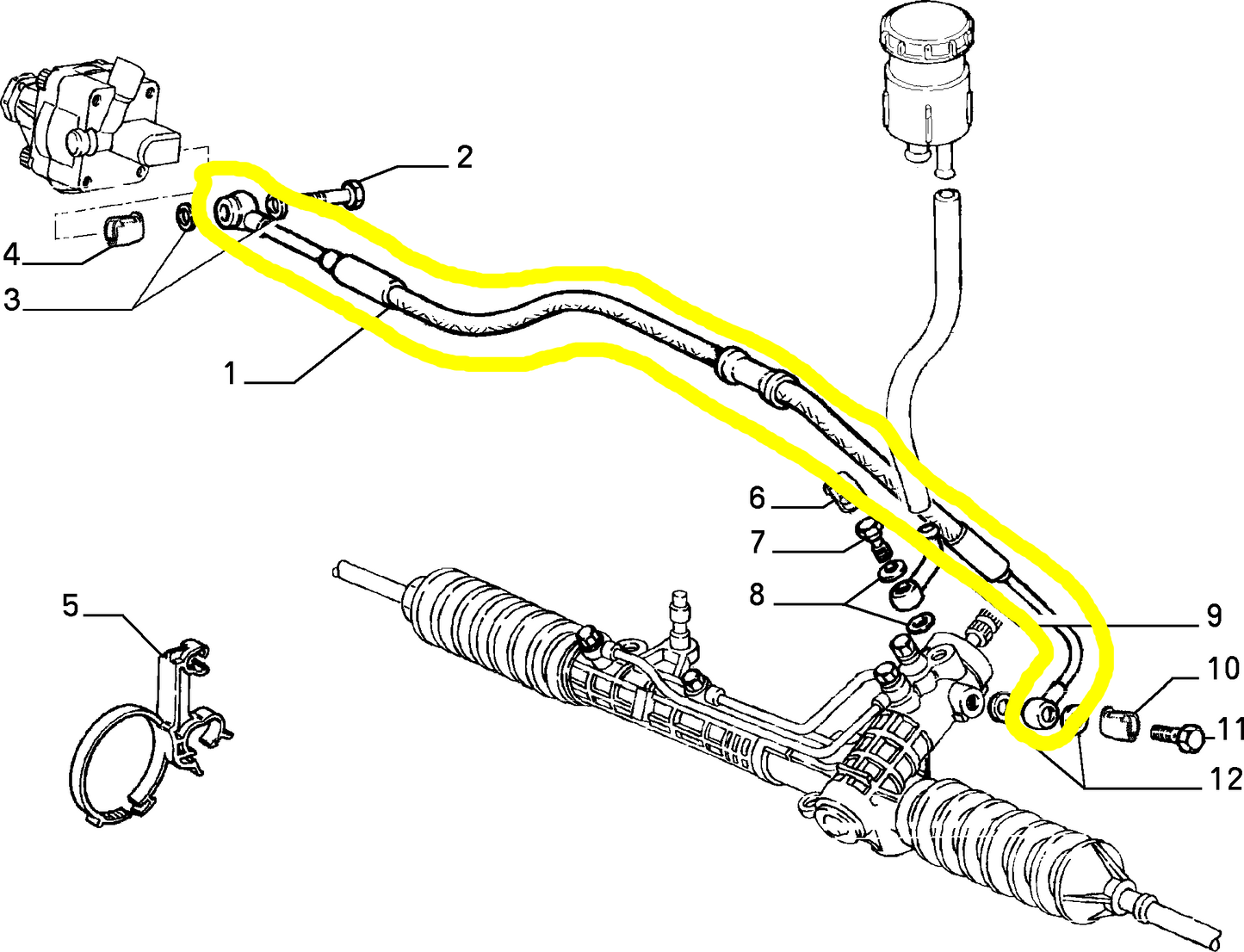 2
4
3
1
6
7
8
5
9
10
11
12