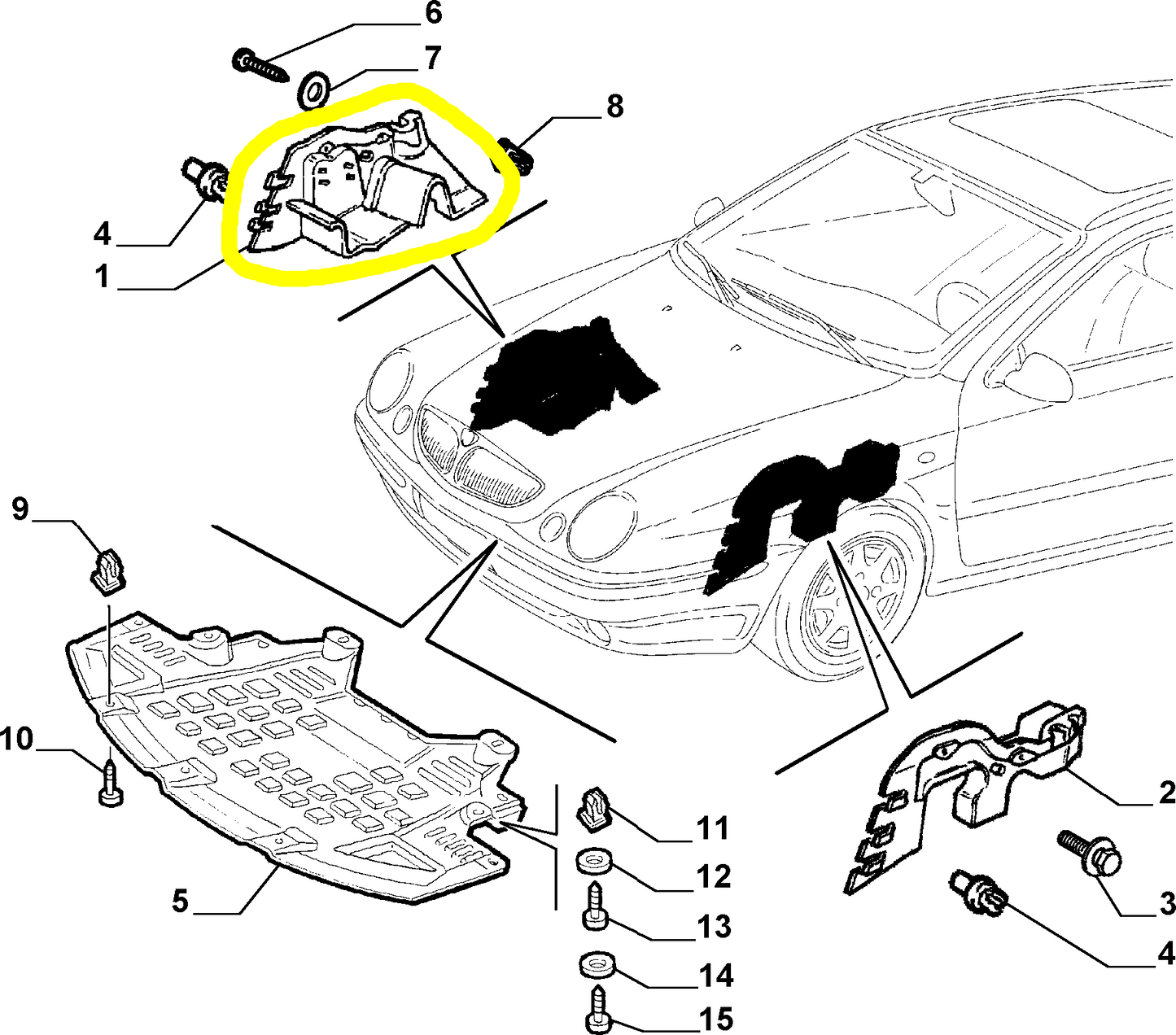 6
7
8
4
1
9
10
5
11
12
13
14
15
2
3
4