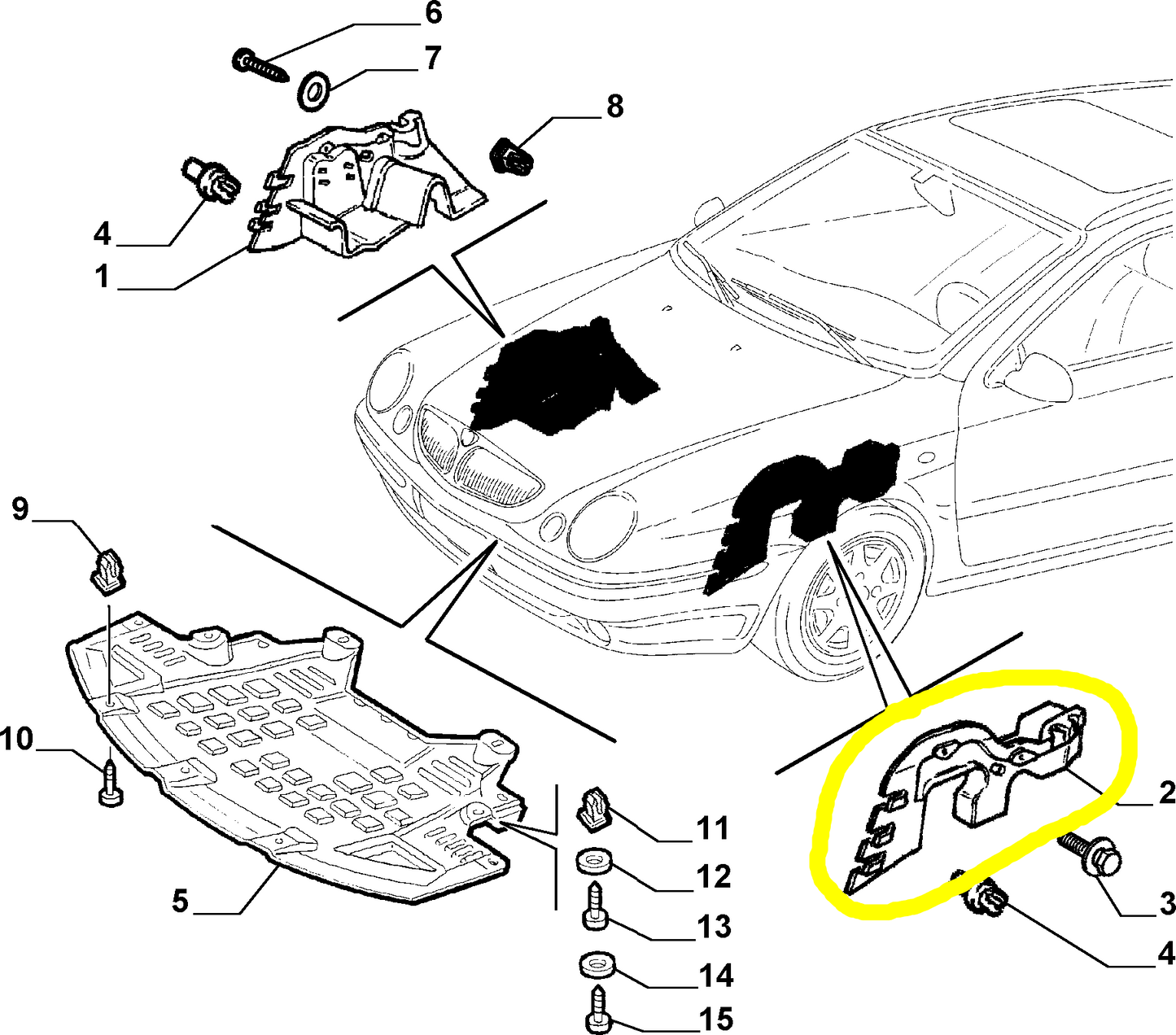 6
7
8
4
1
9
10
5
11
12
13
14
15
2
3
4