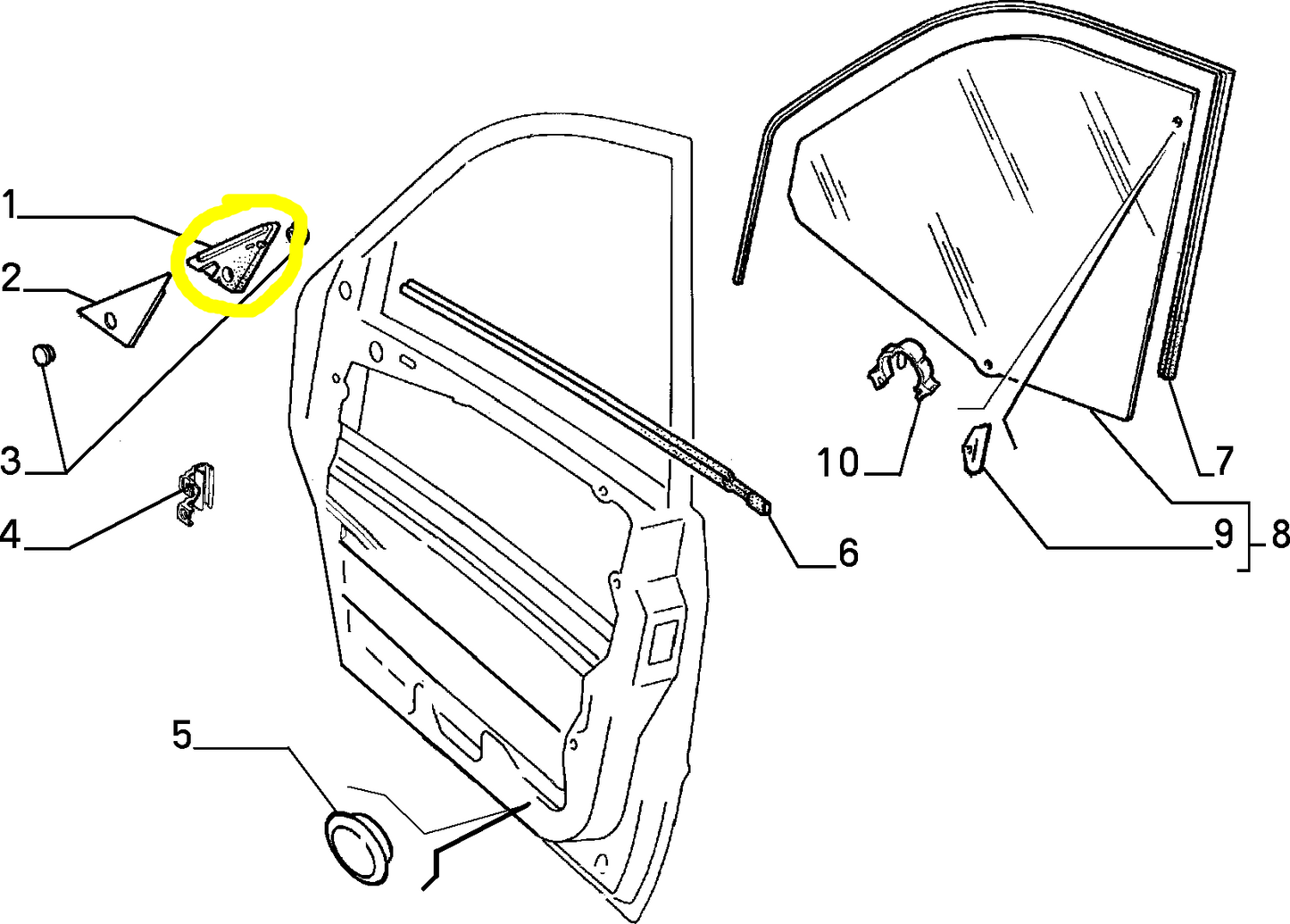 1
2
3
4
5
6
10
7
9
8