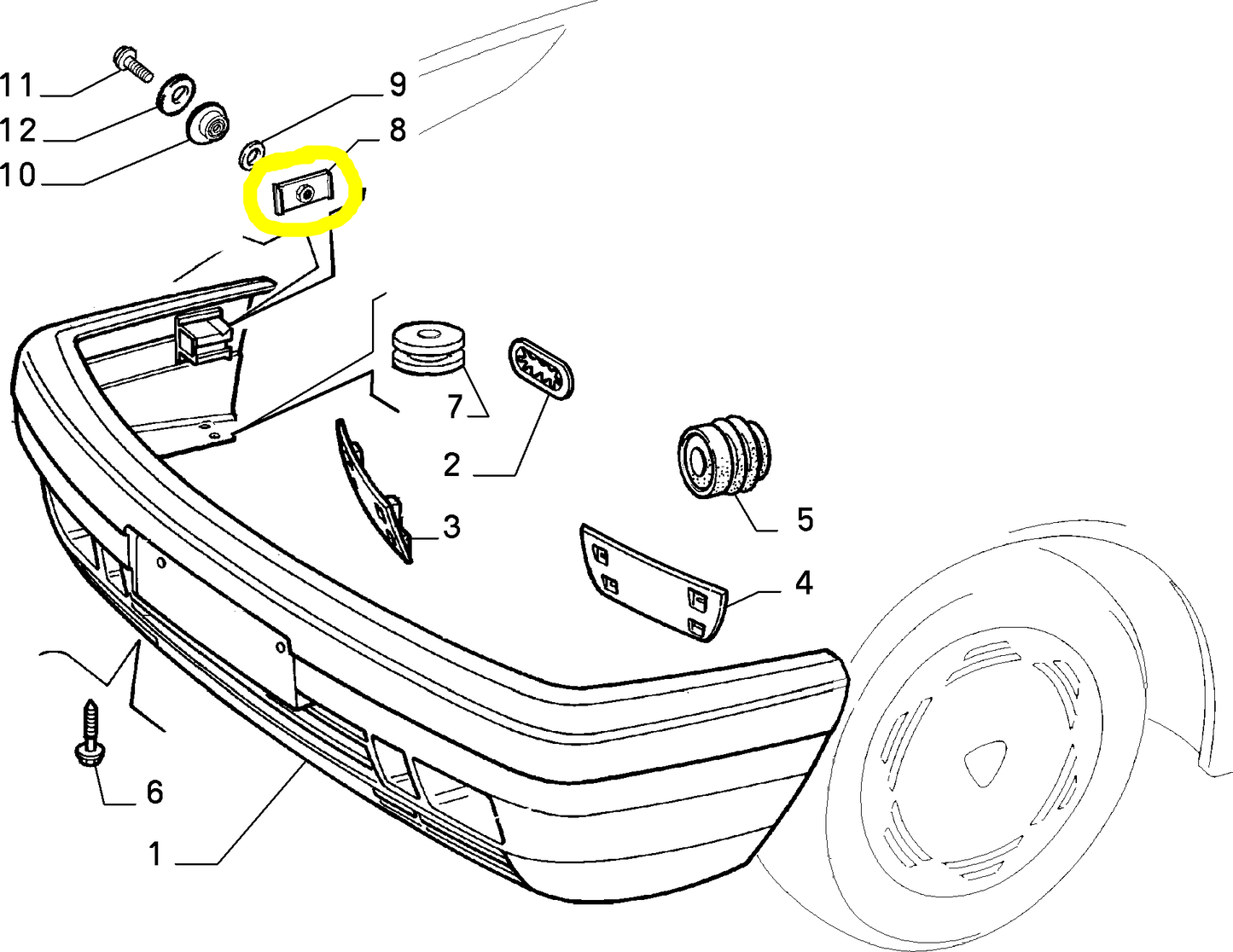 11
12
10
9
8
7
2
3
5
4
6
1