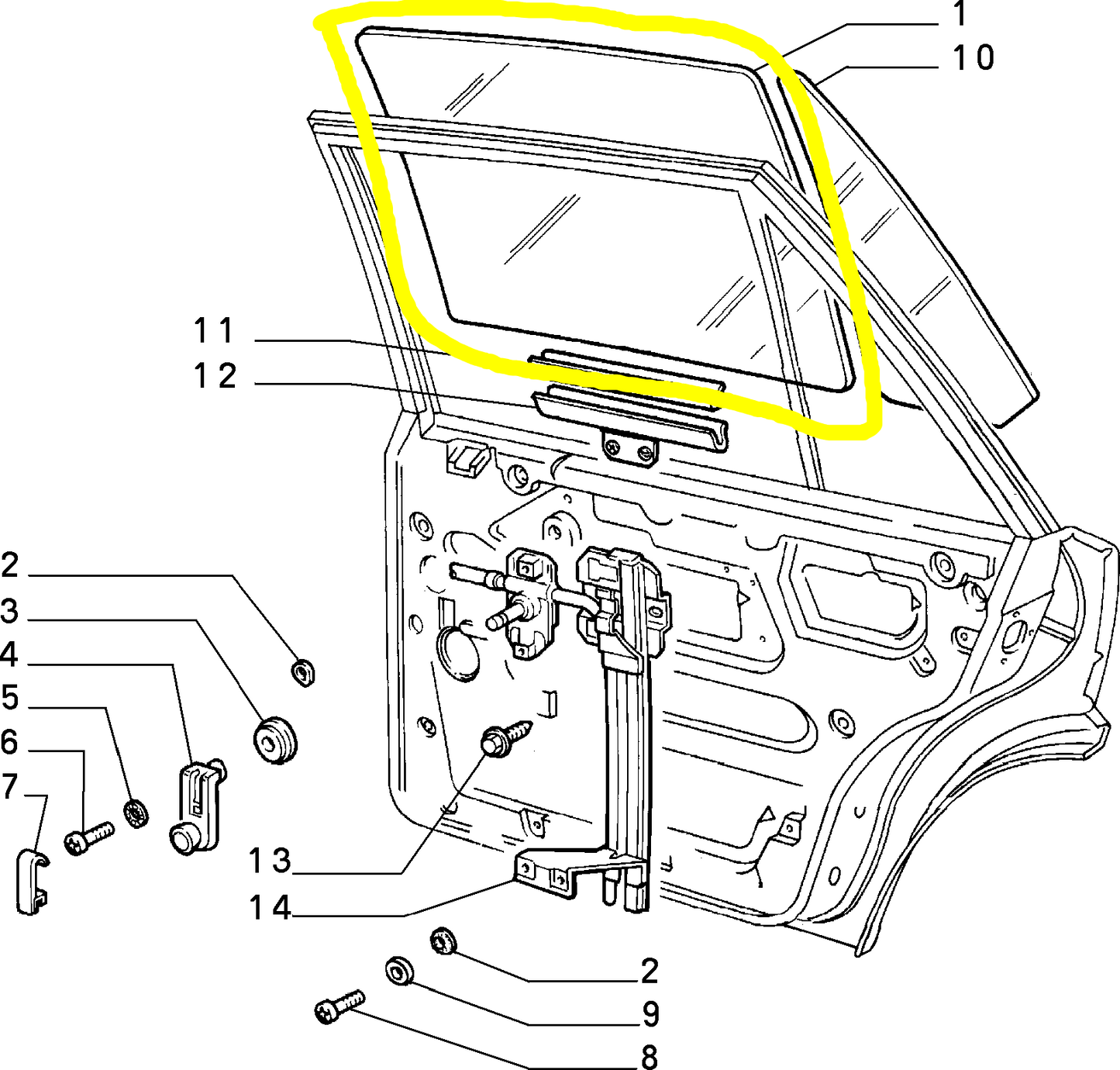 1
10
11
12
2
3
4
5
6
7
13
14
2
9
8