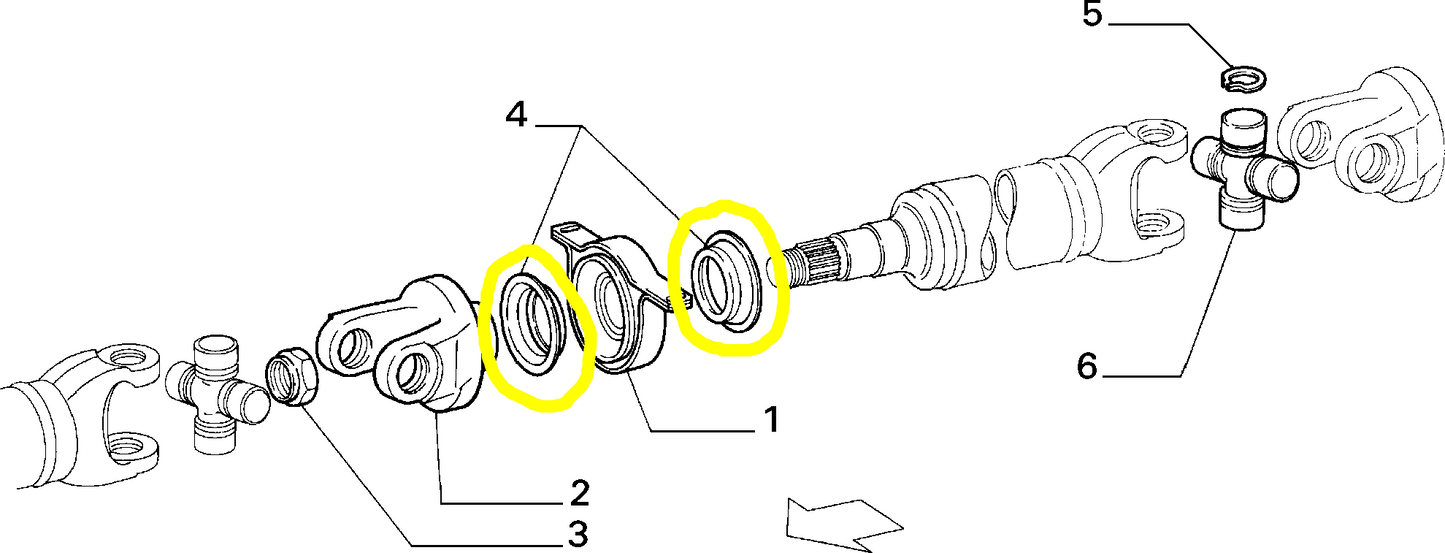 5
4
6
1
2
3