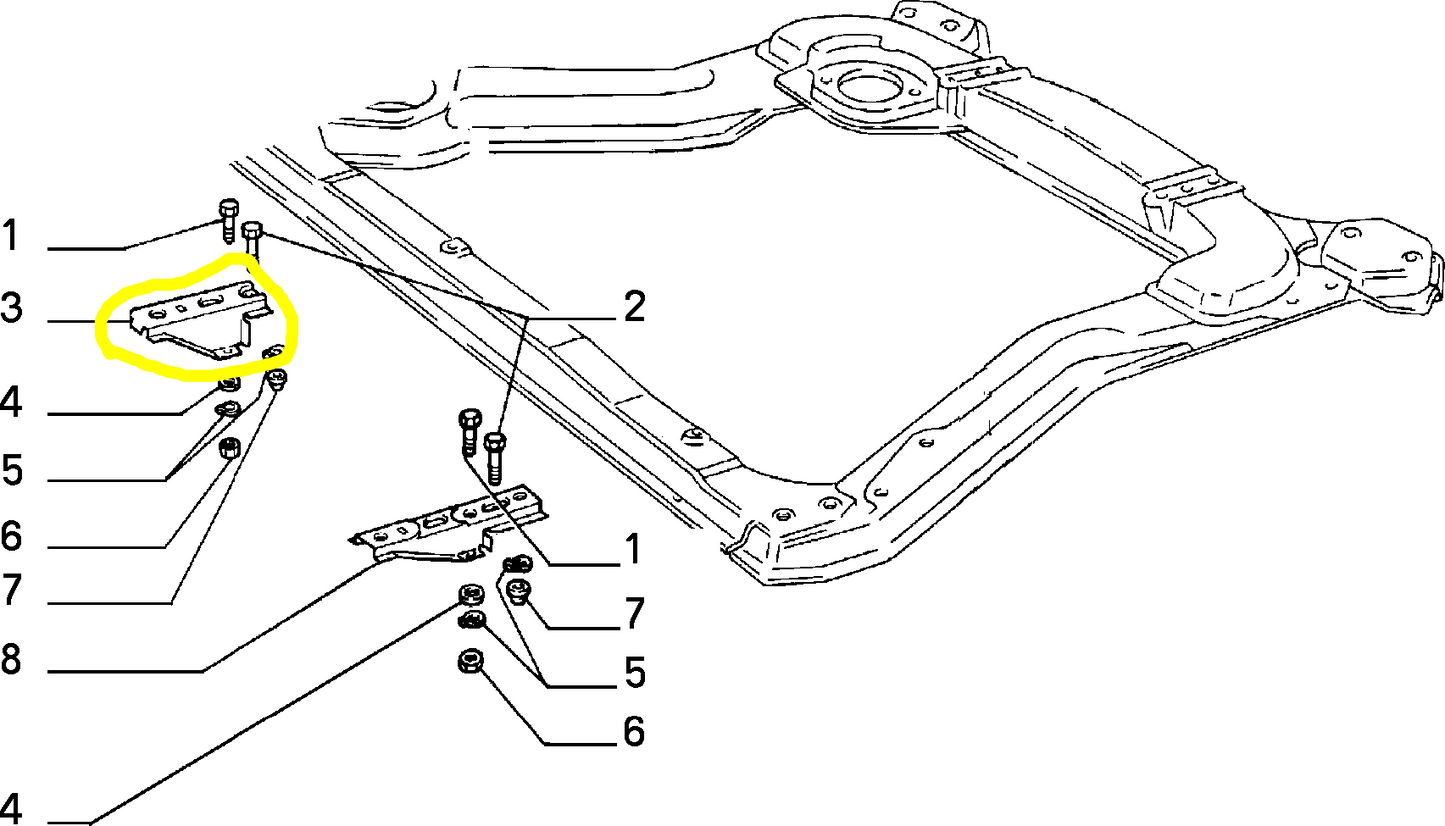 1
3
4
5
6
7
8
4
2
1
7
5
6