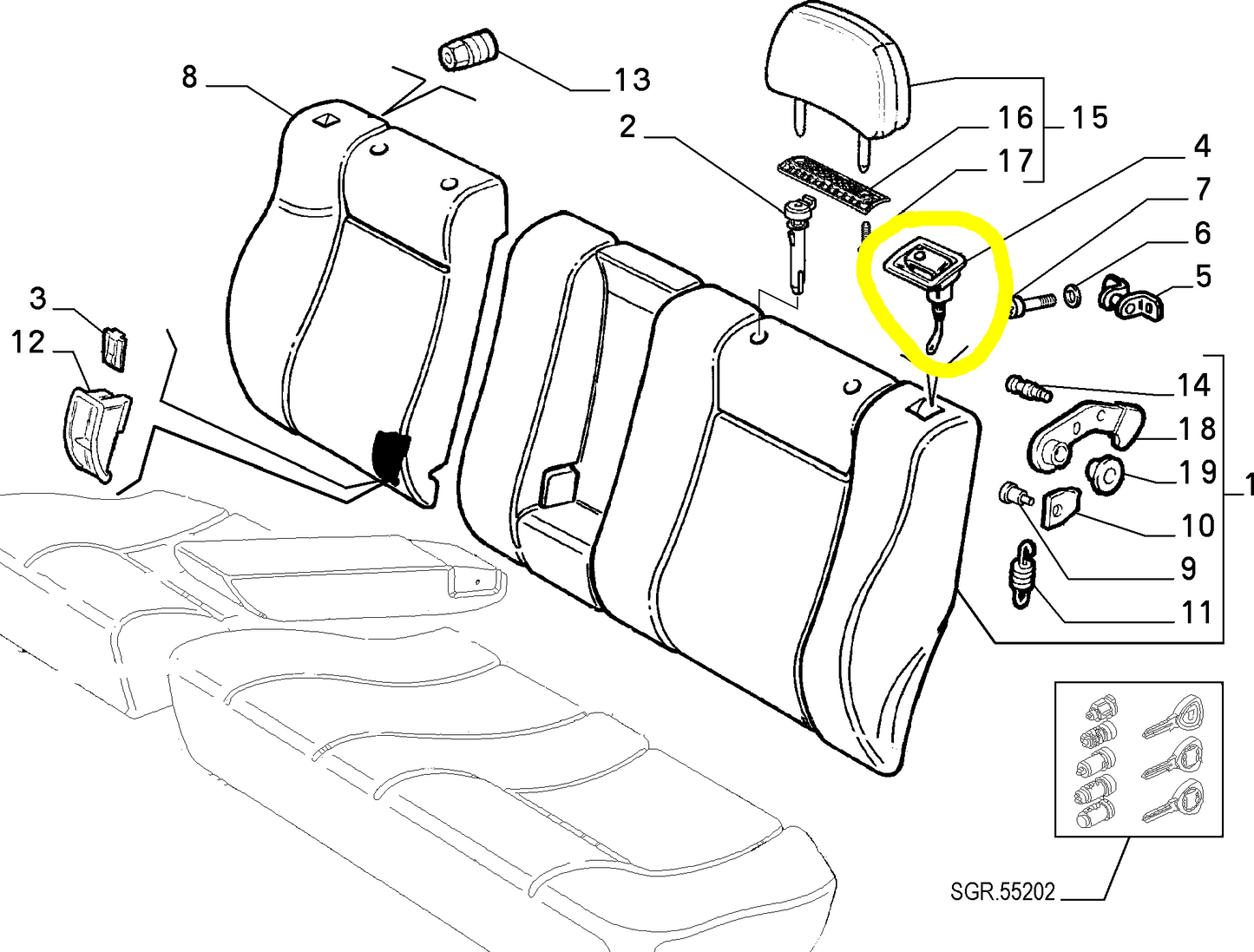 8
13
2
16
15
17
4
7
6
5
3
12
14
18
19
1
10
9
11
SGR.55202