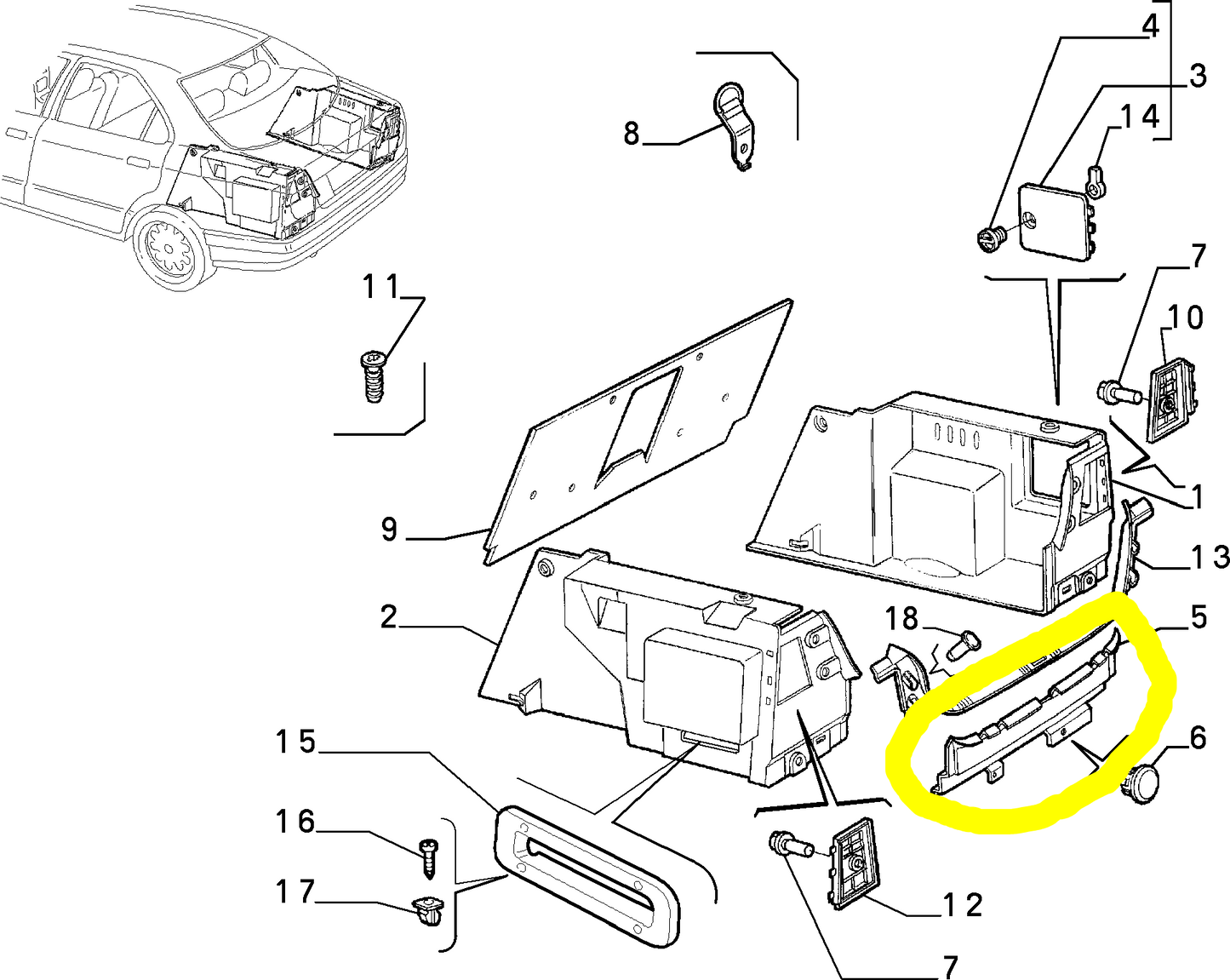 4
3
14
8
7
10
11
1
9
13
2
18
5
6
15
16
17
12
7