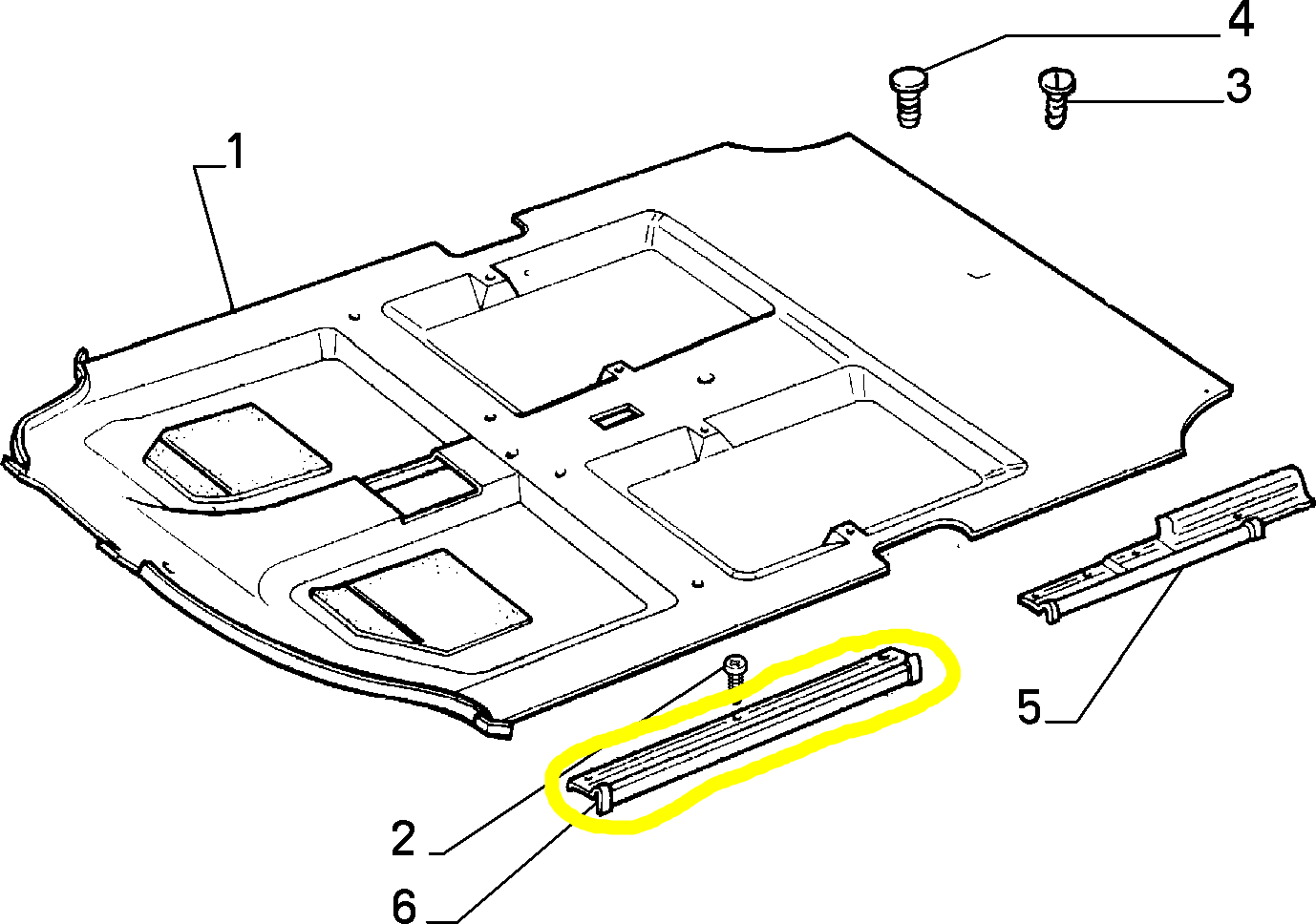 4
3
1
5
2
6