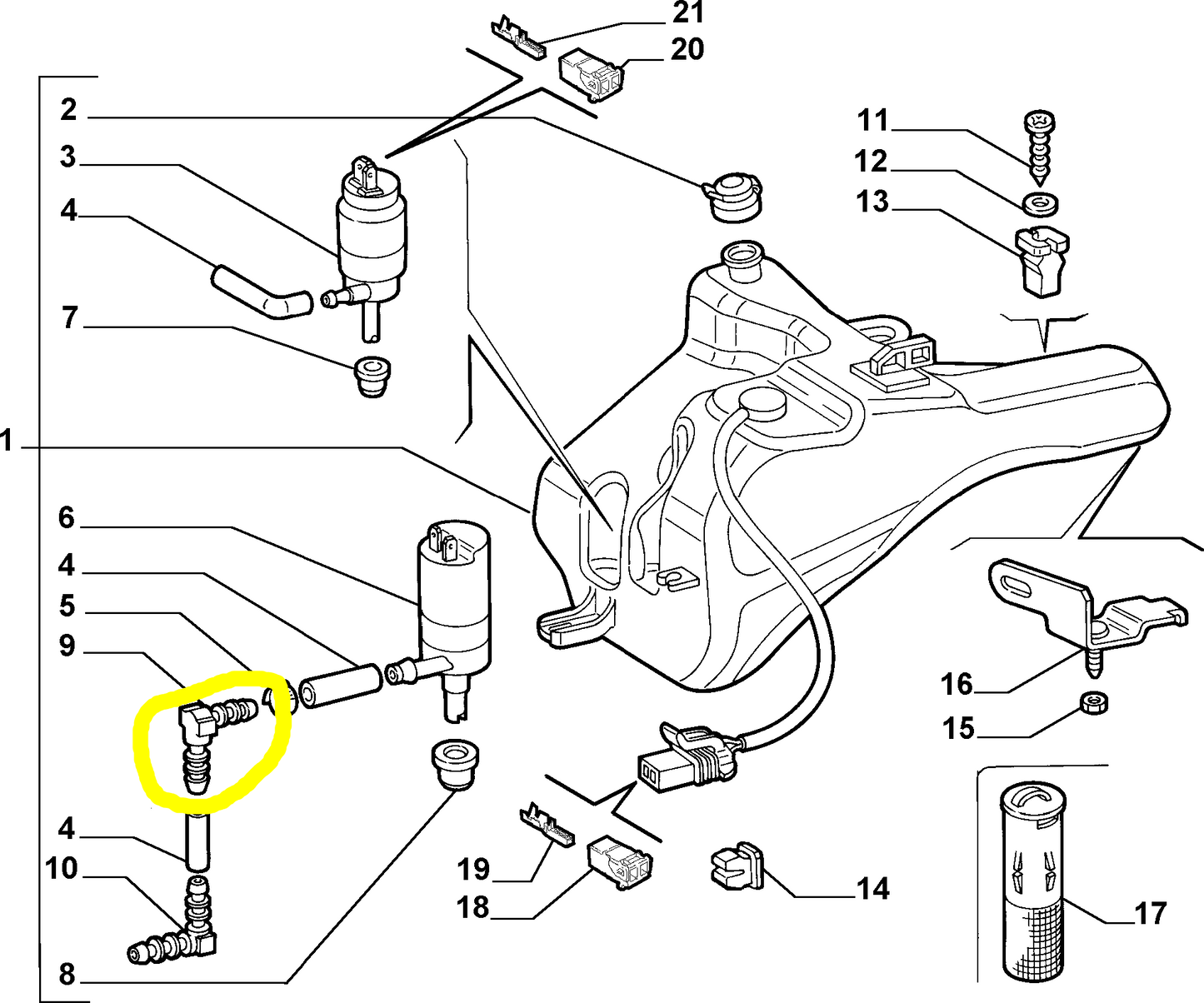 21
20
2
3
4
7
11
12
13
1
6
4
5
9
16
15
4
10
8
19
18
14
17