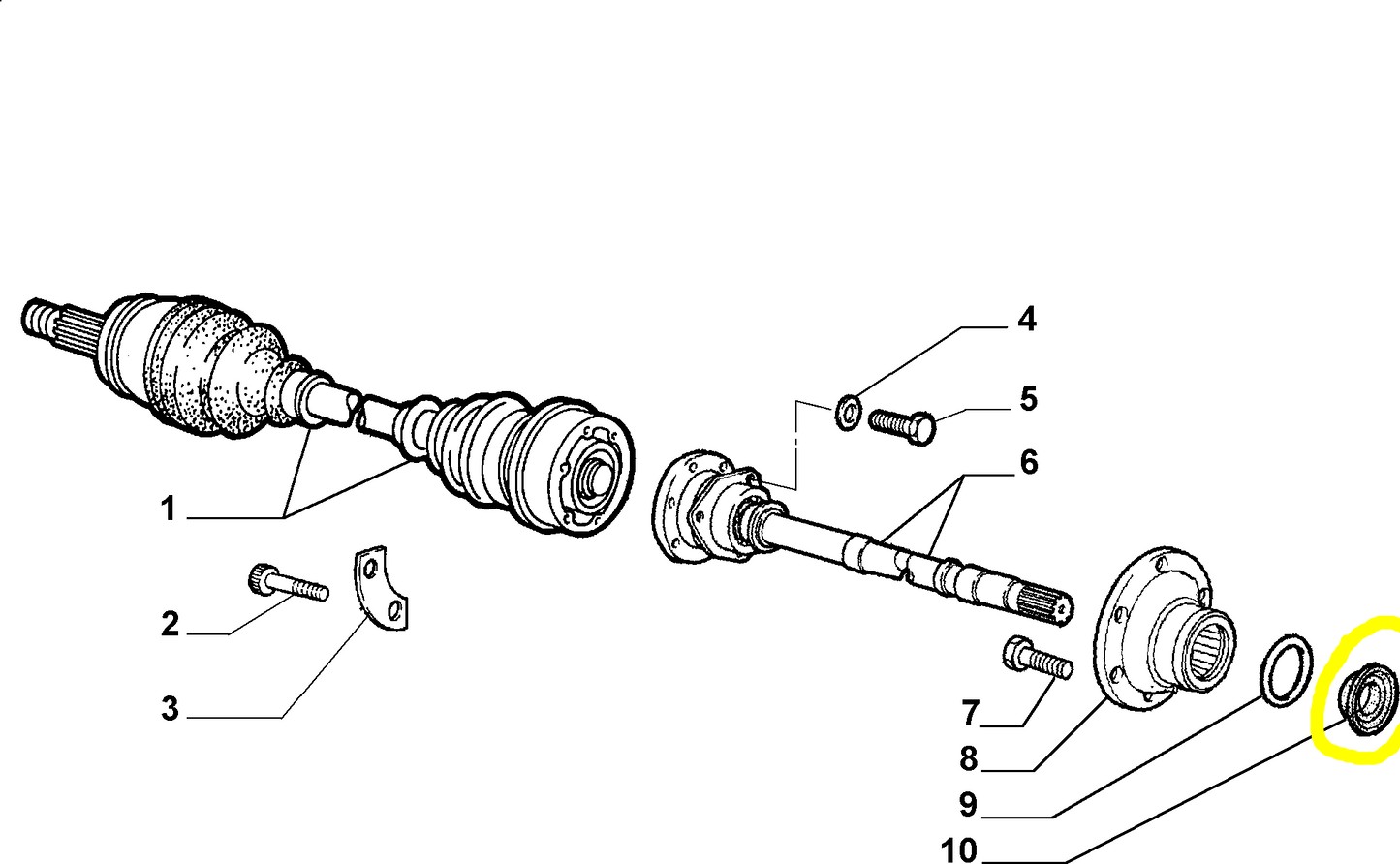 4
5
6
1
2
3
7
8
9
10