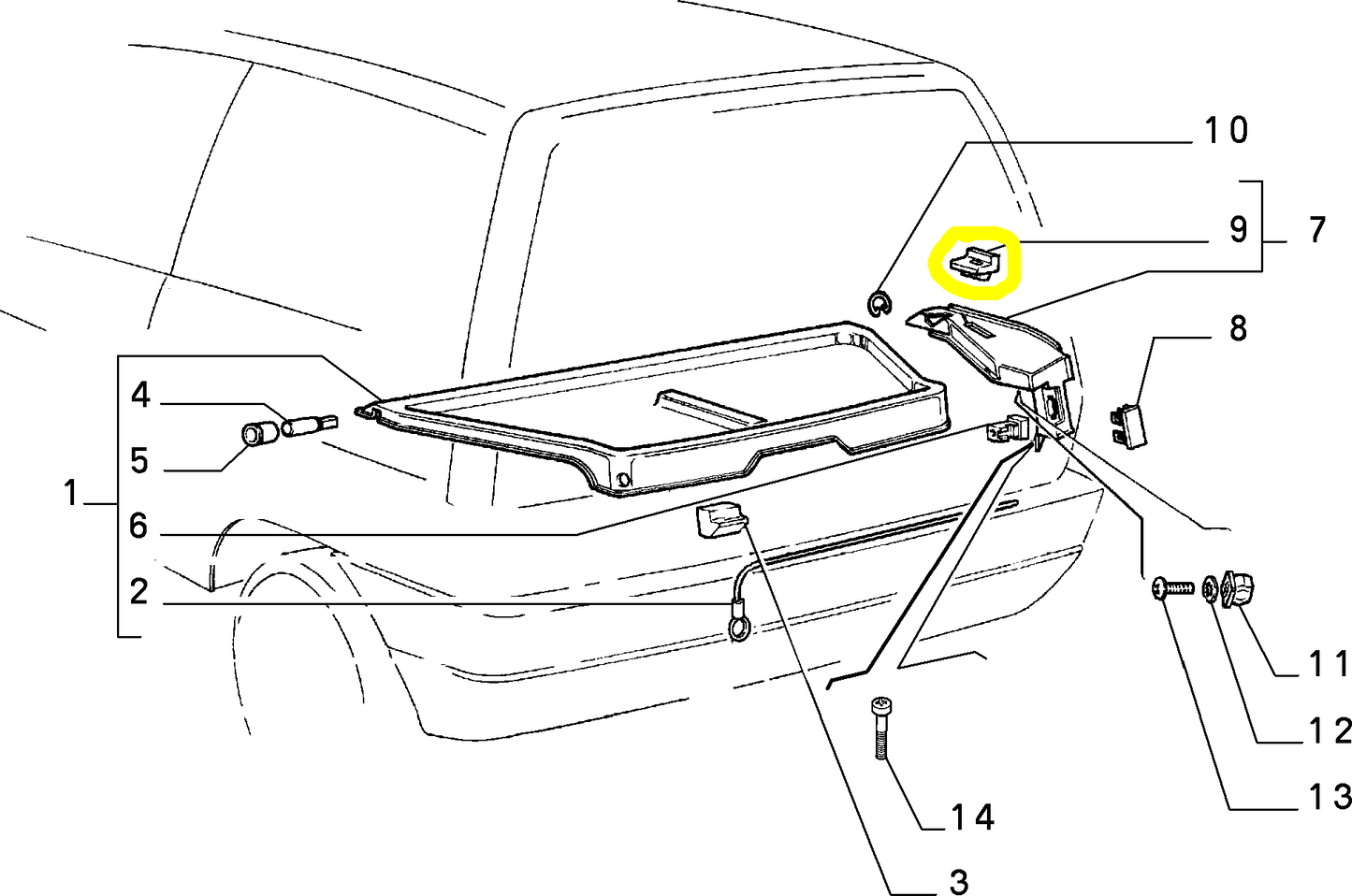 10
9
7
8
4
5
1
6
2
11
12
13
14
3