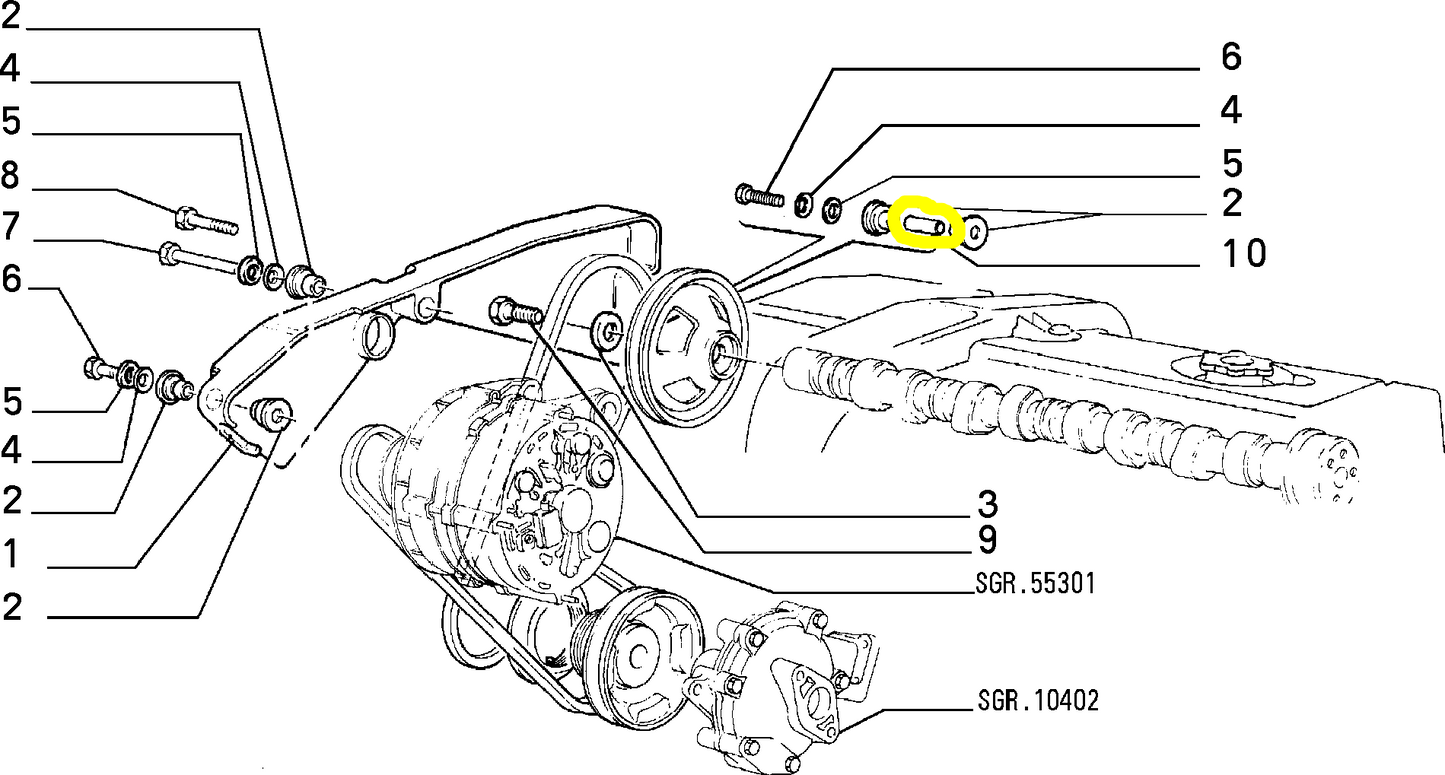 2
4
5
8
7
6
5
4
2
1
2
6
4
5
2
10
3
9
SGR.55301
SGR.10402