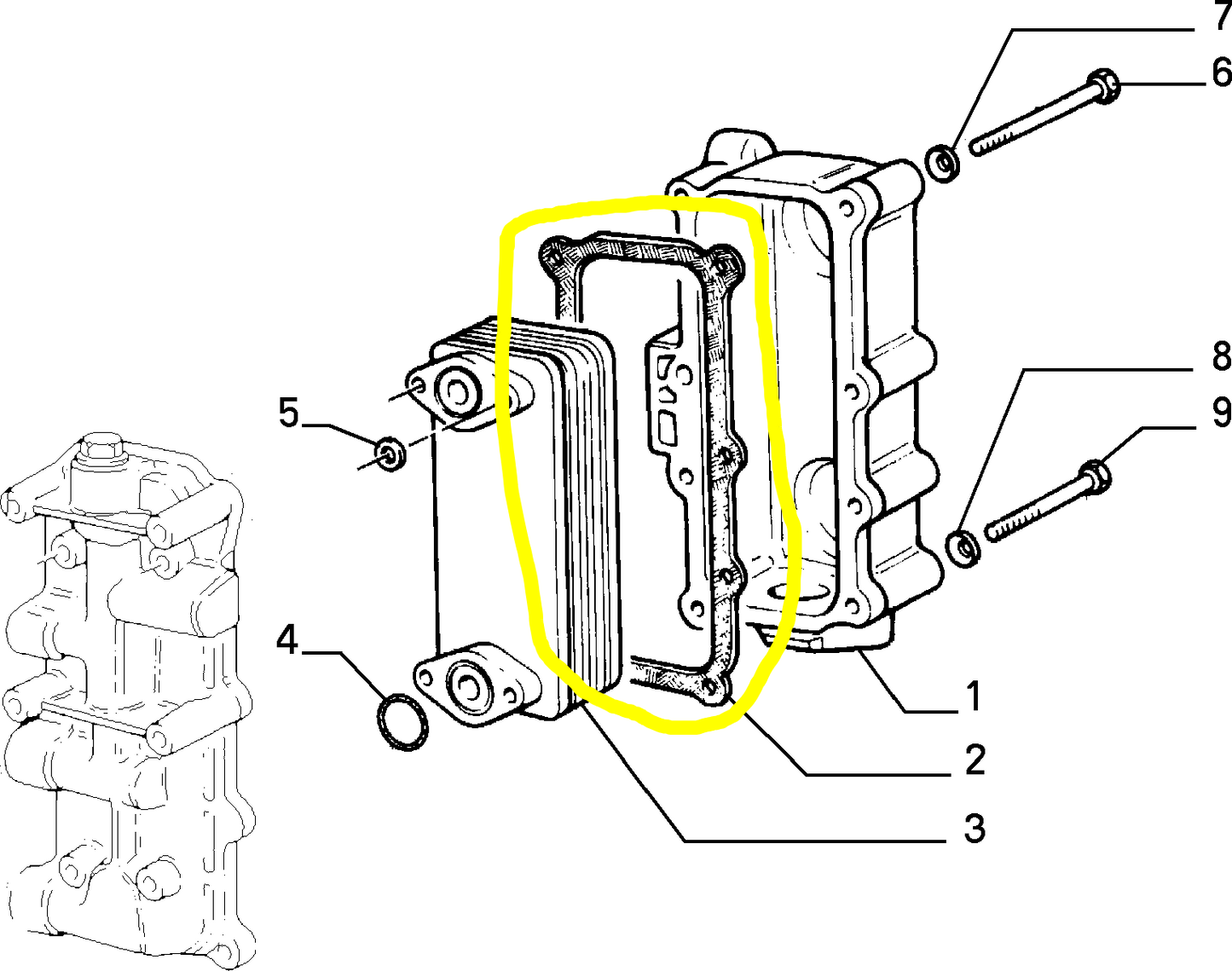 7
6
8
9
5
4
1
2
3