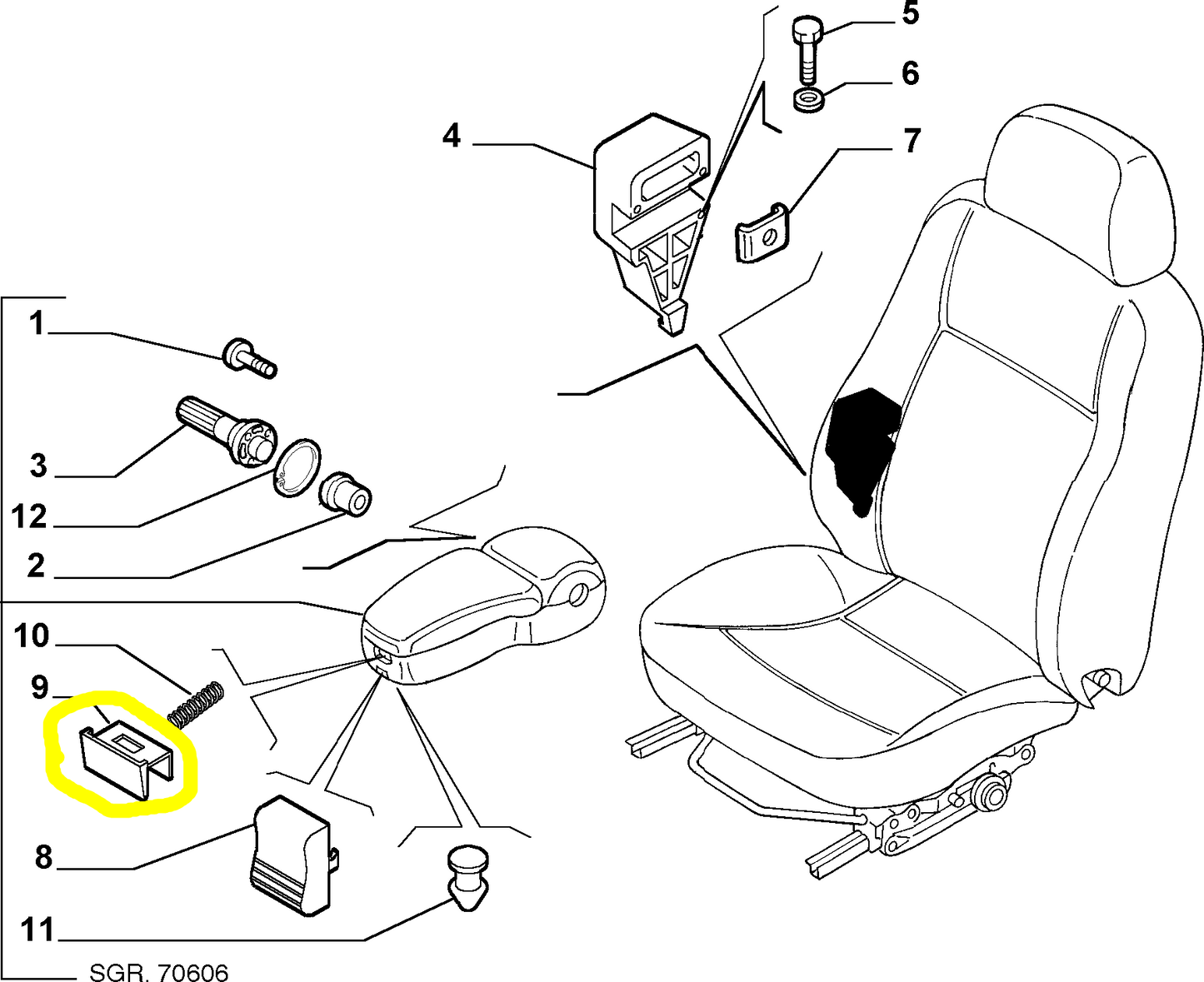 5
6
4
7
1
3
12
2
10
9
8
11
SGR. 70606