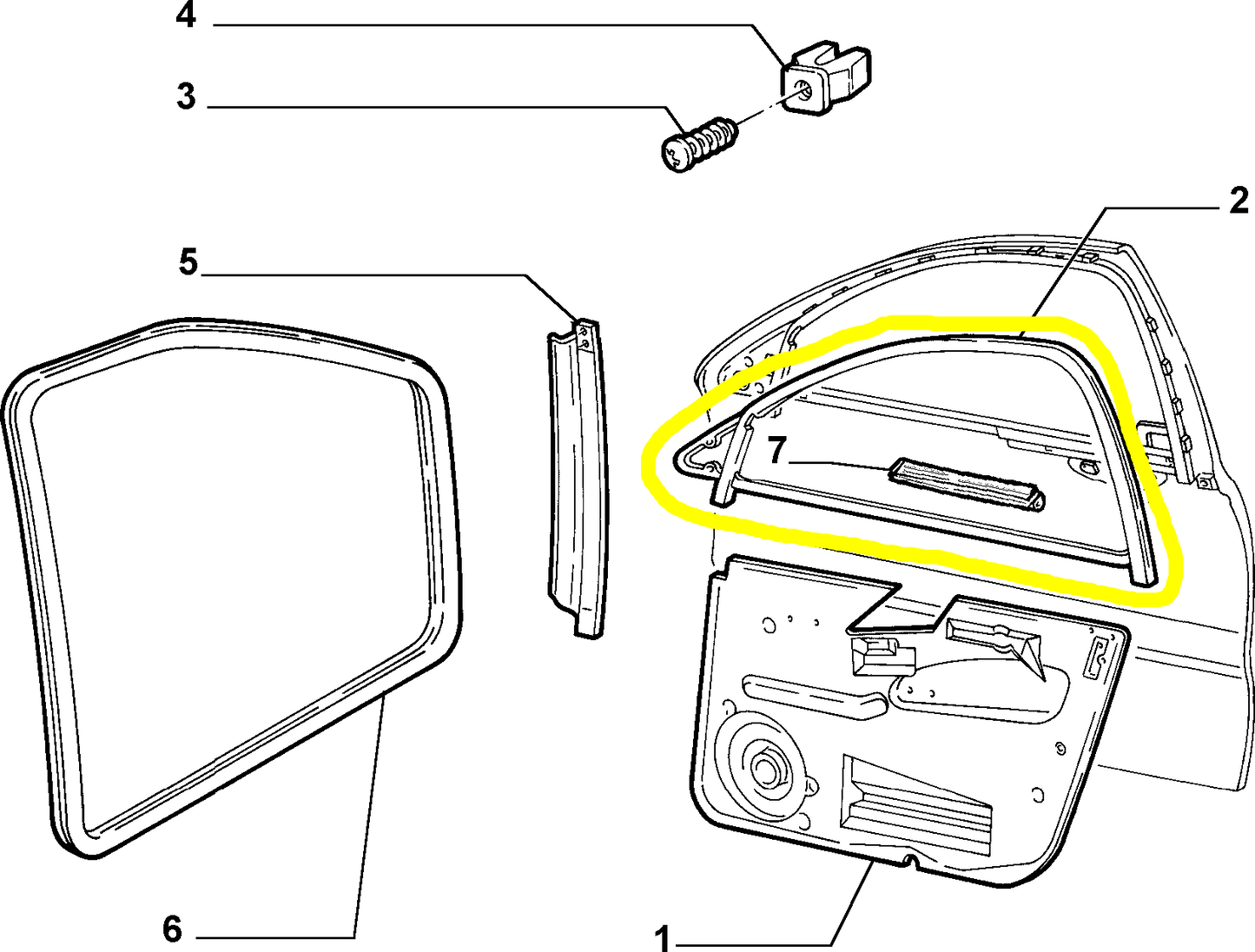 4
3
2
5
7
6
1