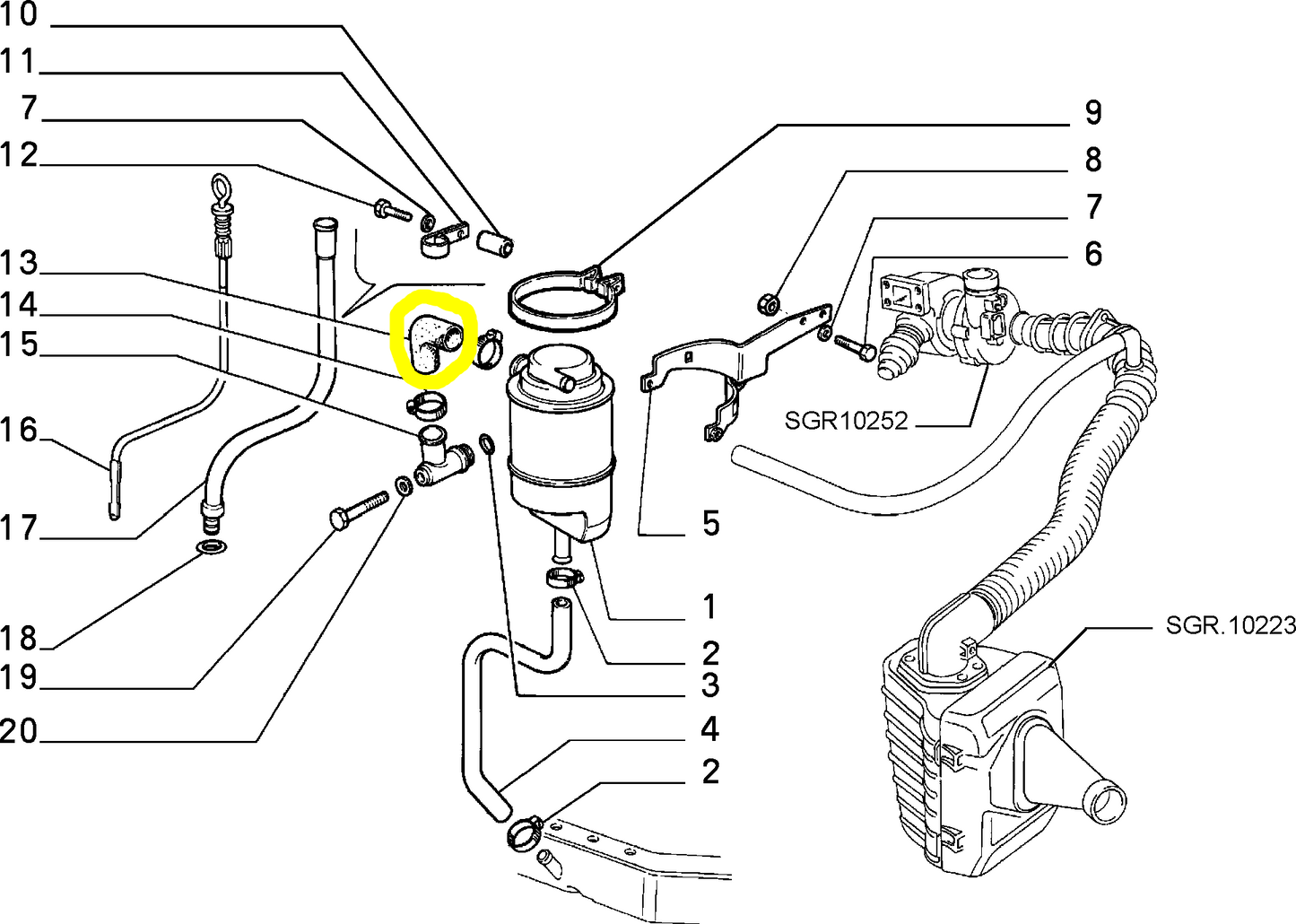 10
11
7
12
13
14
15
16
17
18
19
20
9
8
7
6
SGR10252
5
1
2
3
4
2
SGR.10223