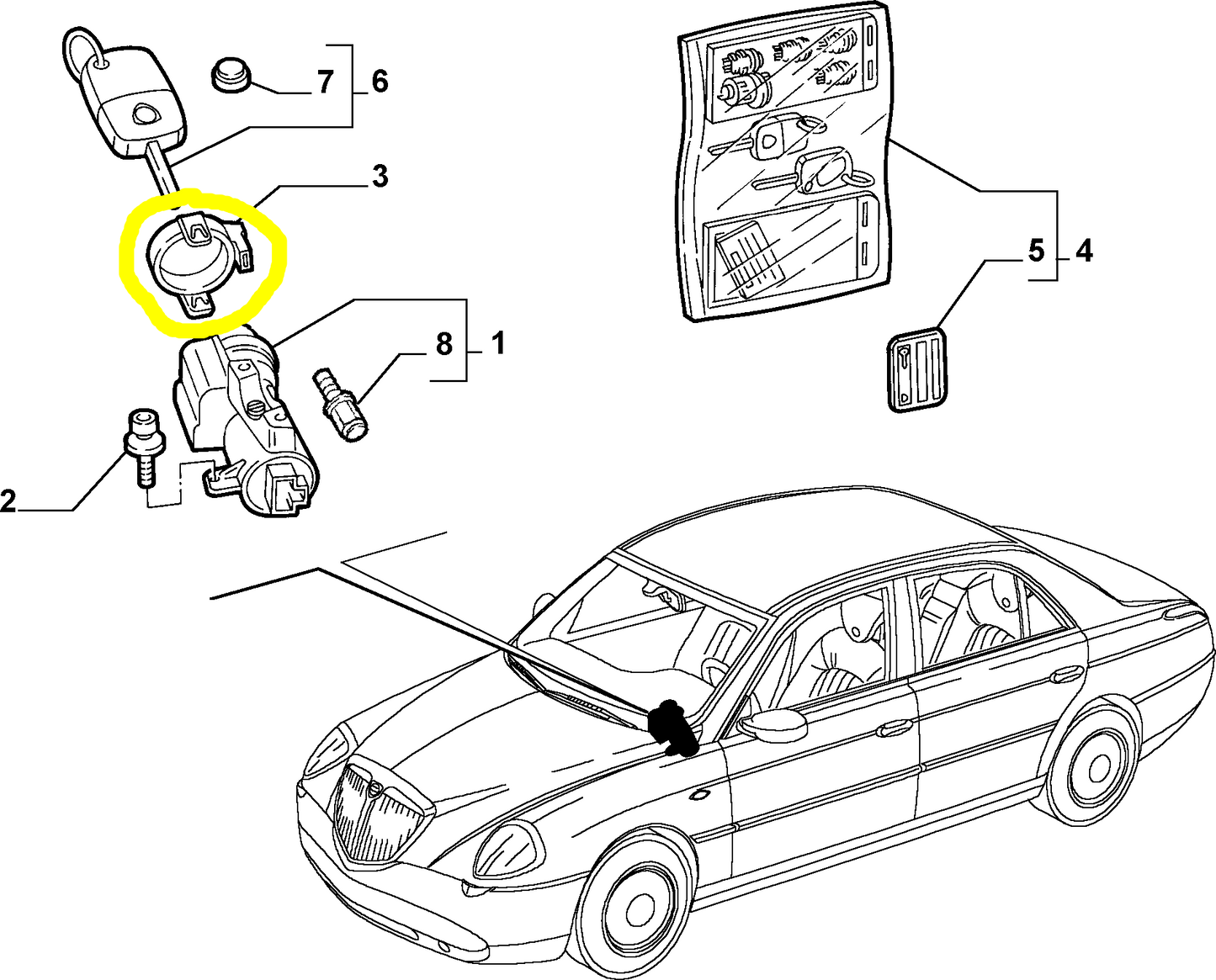 7
6
3
5
4
8
1
2