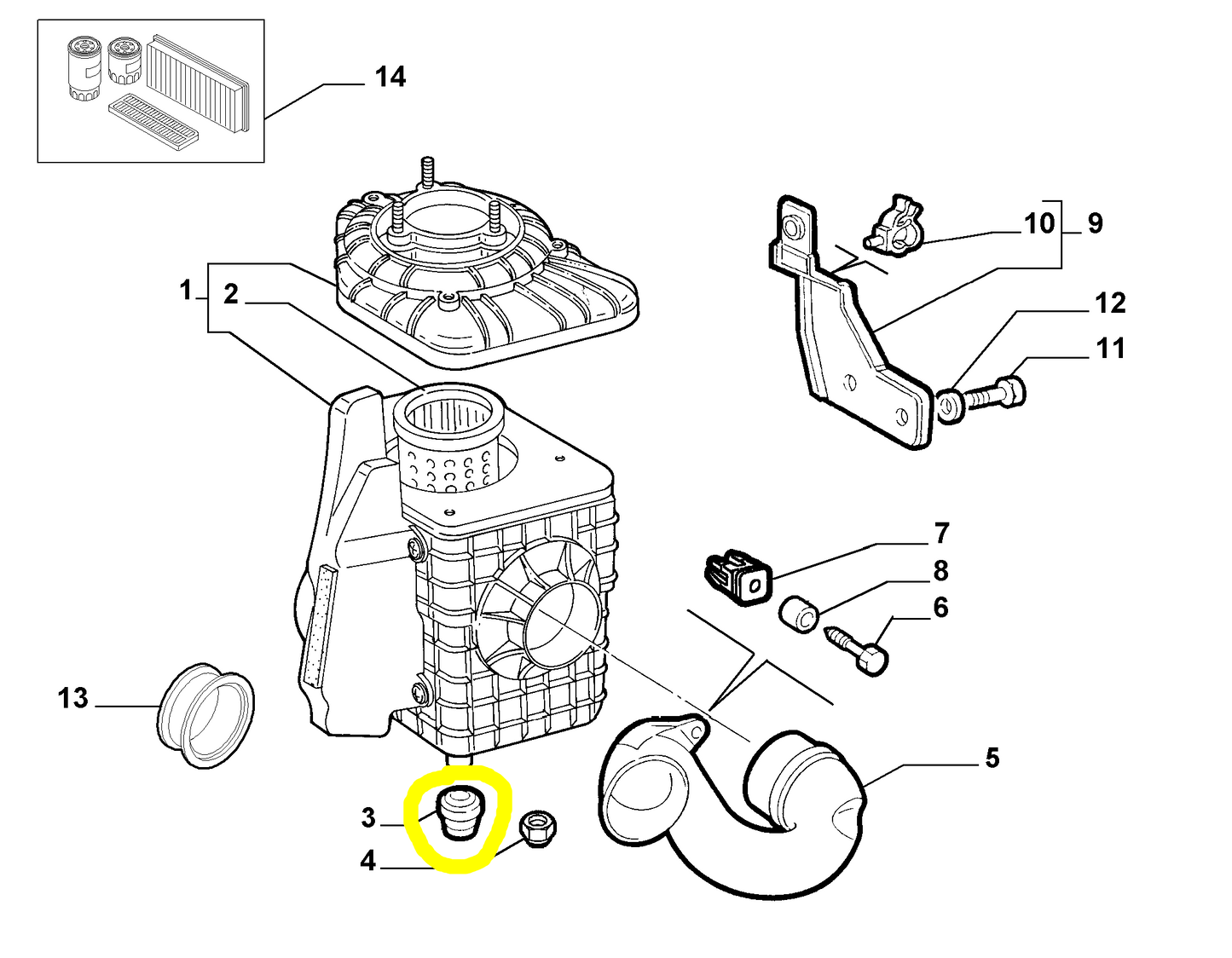 14
10
9
1
2
12
11
7
8
6
13
5
3
4