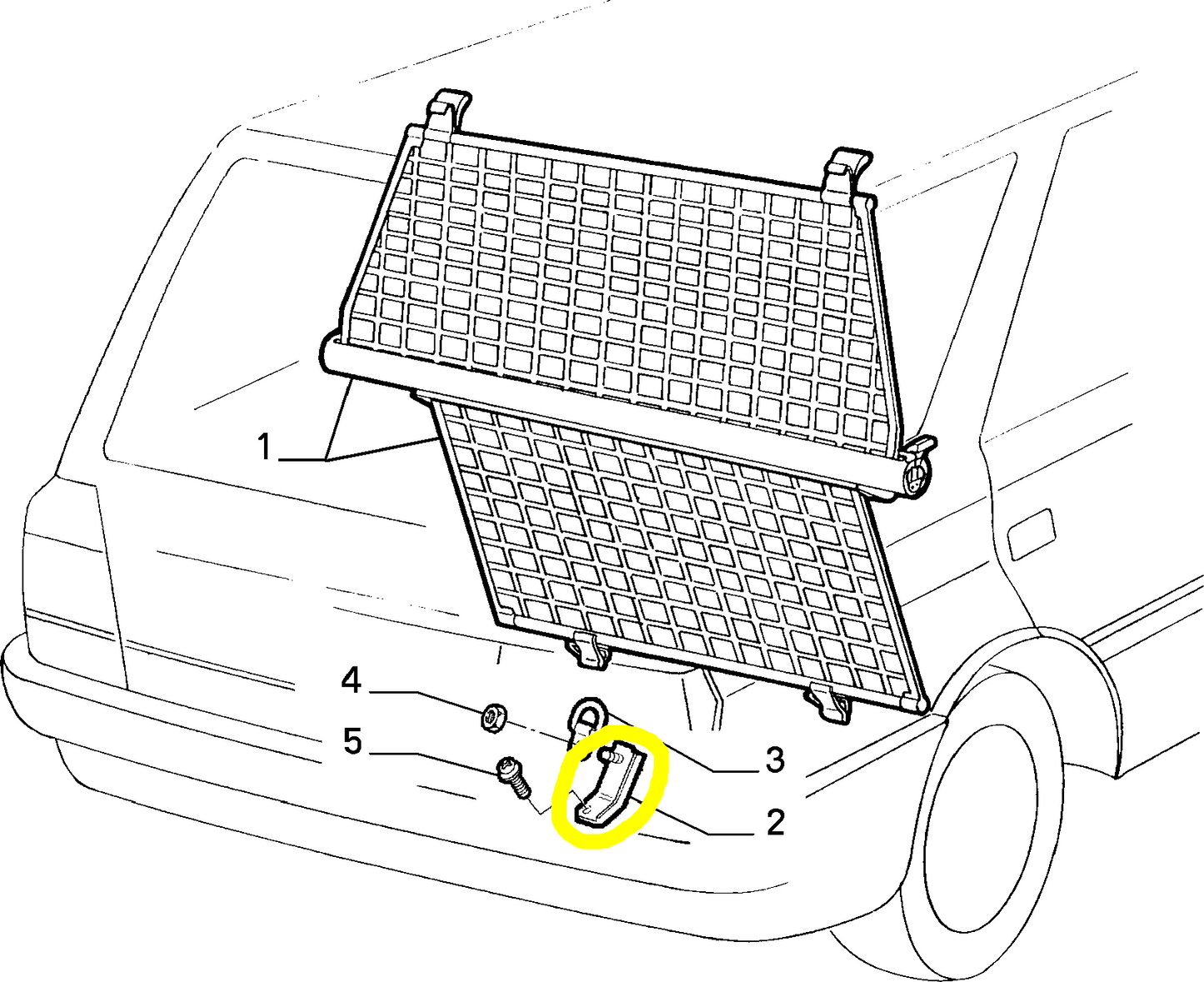 1
4
5
3
2