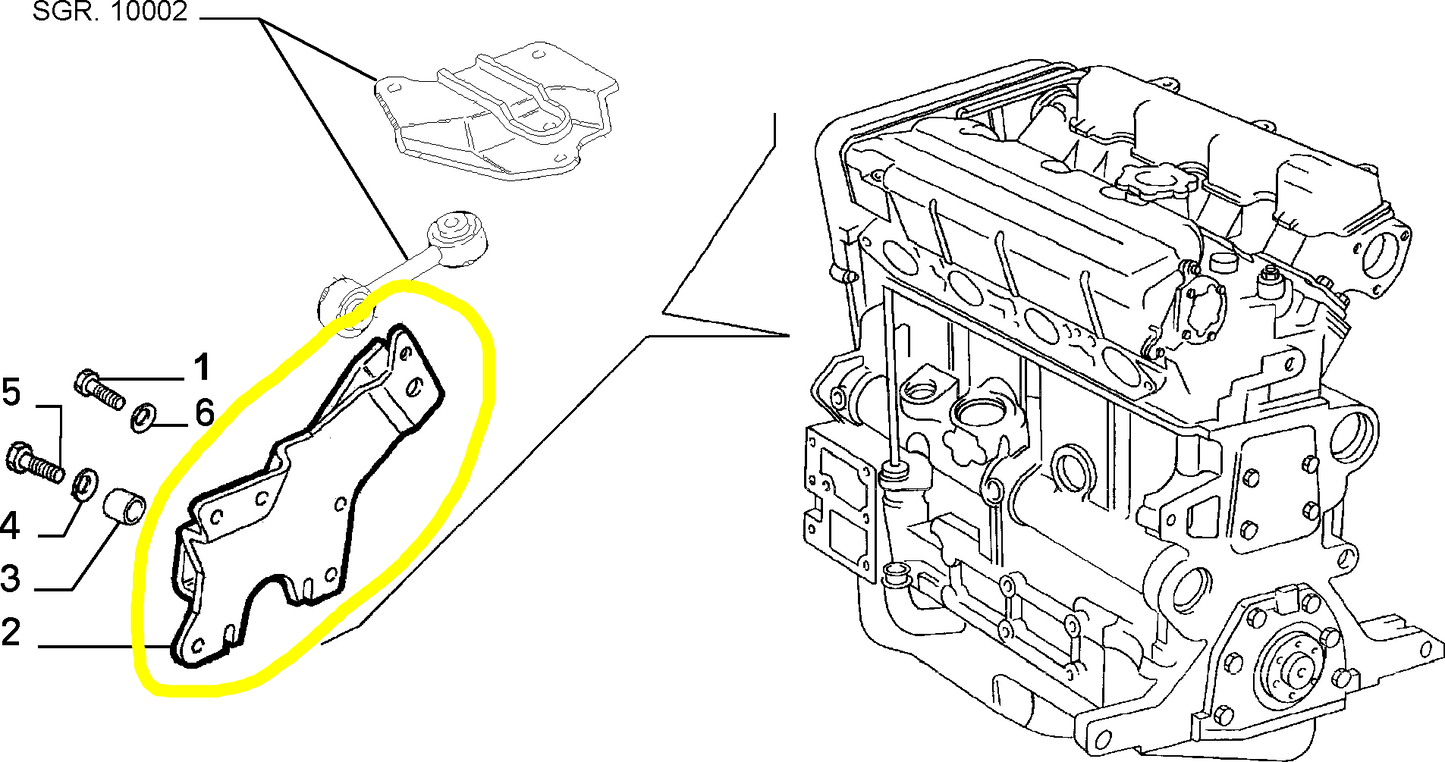 SGR. 10002

1
5
6
4
3
2