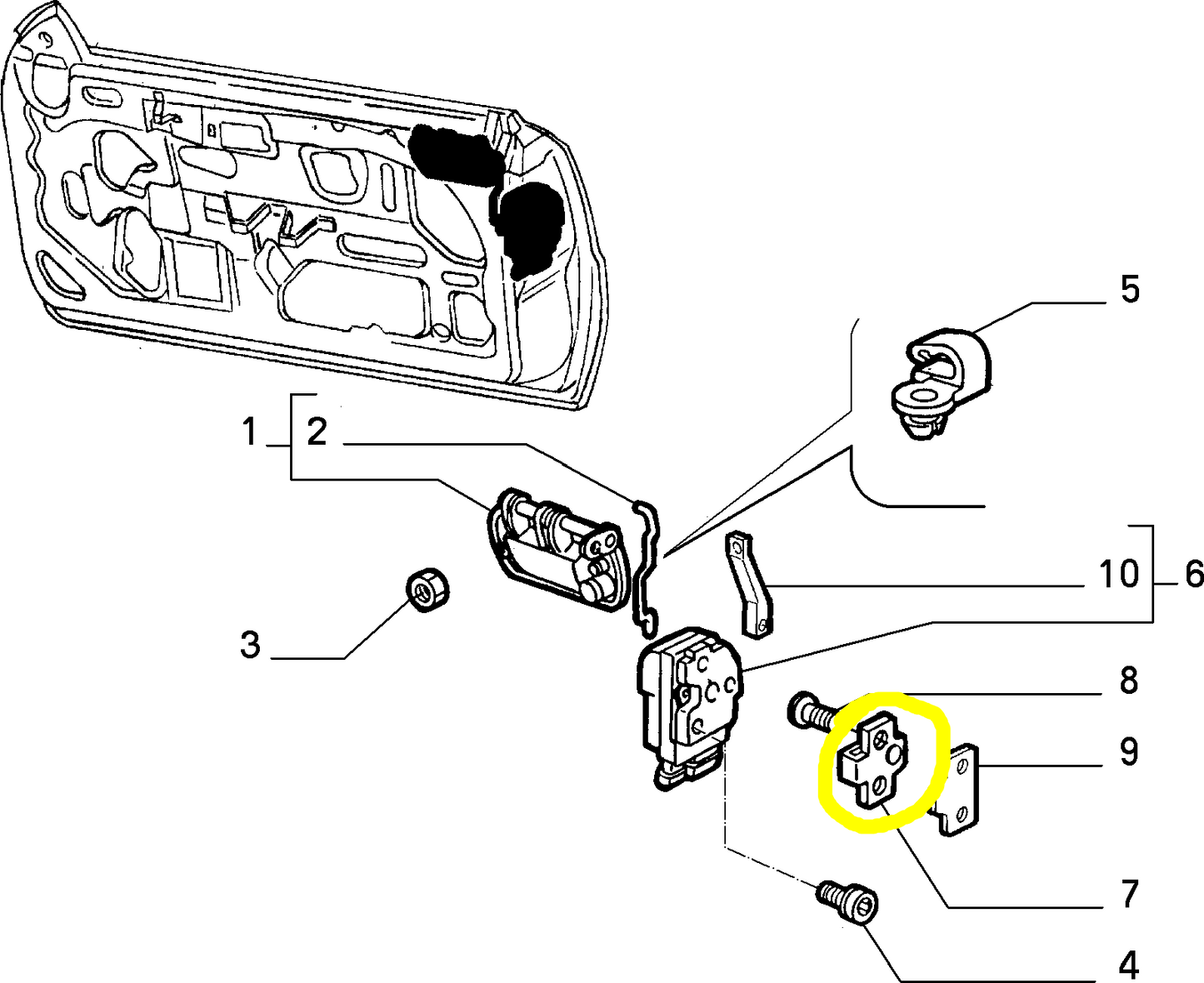 5
1
2
10
6
3
8
9
7
4