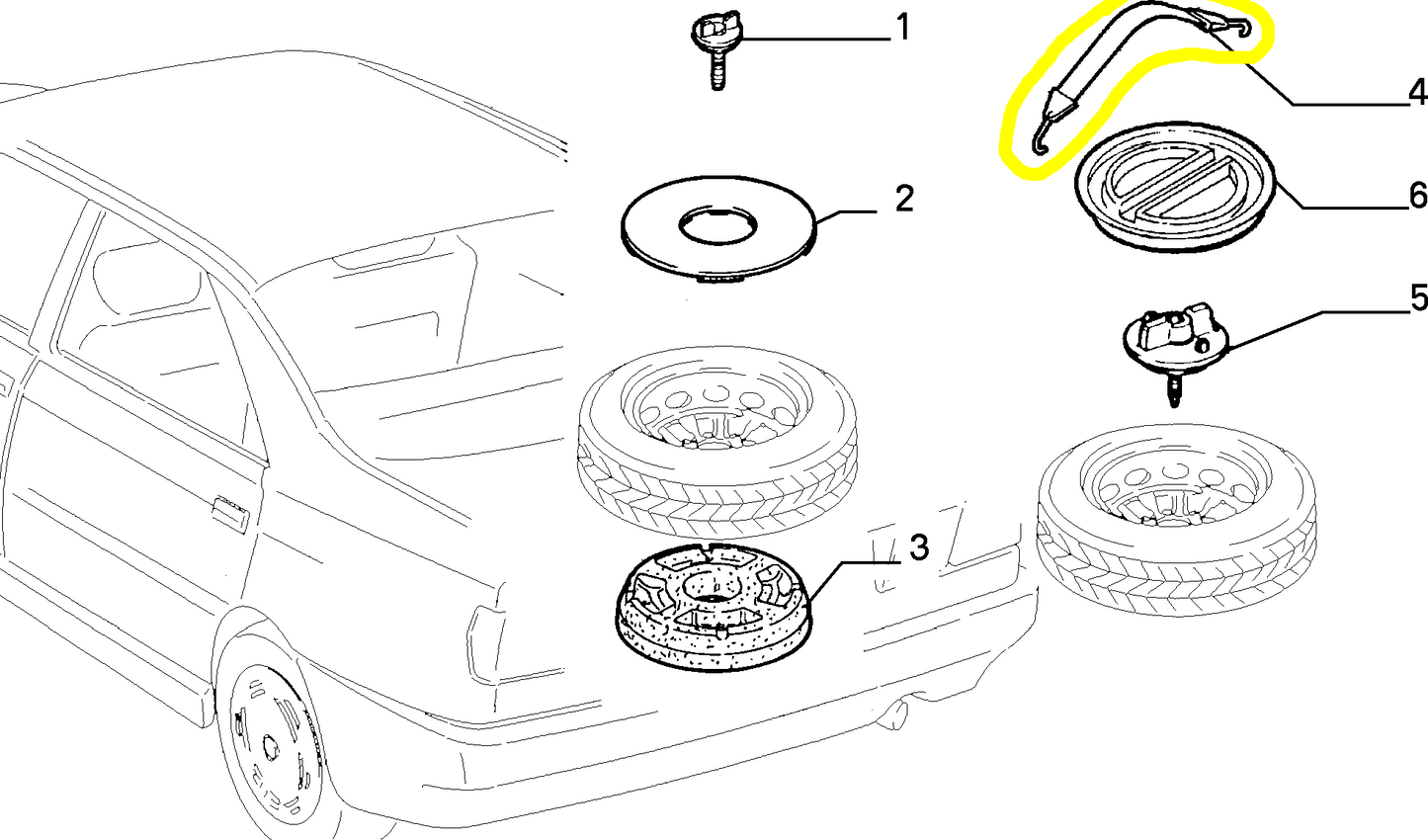 1
4
2
6
5
3