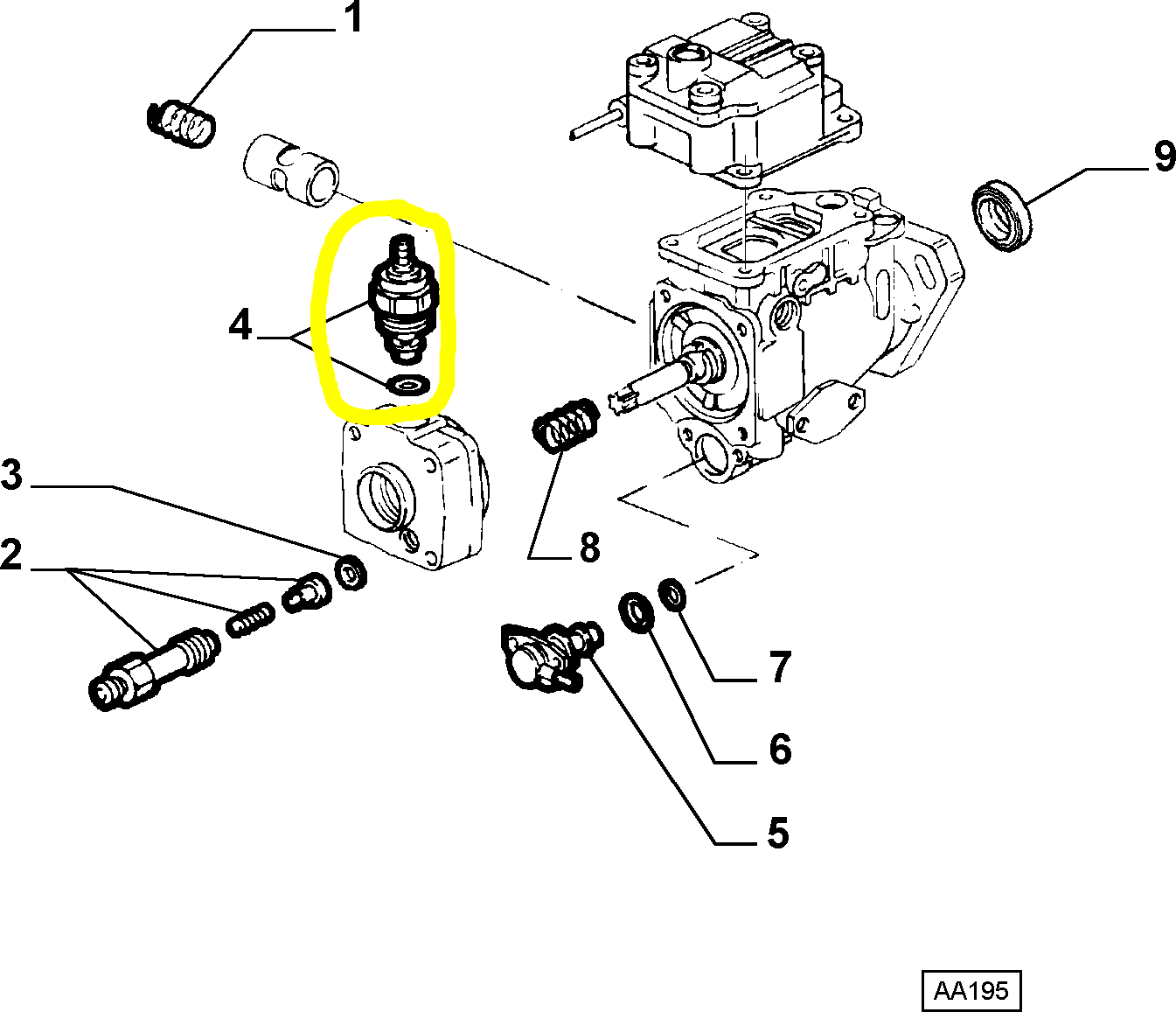 1
9
4
3
2
8
7
6
5
AA195