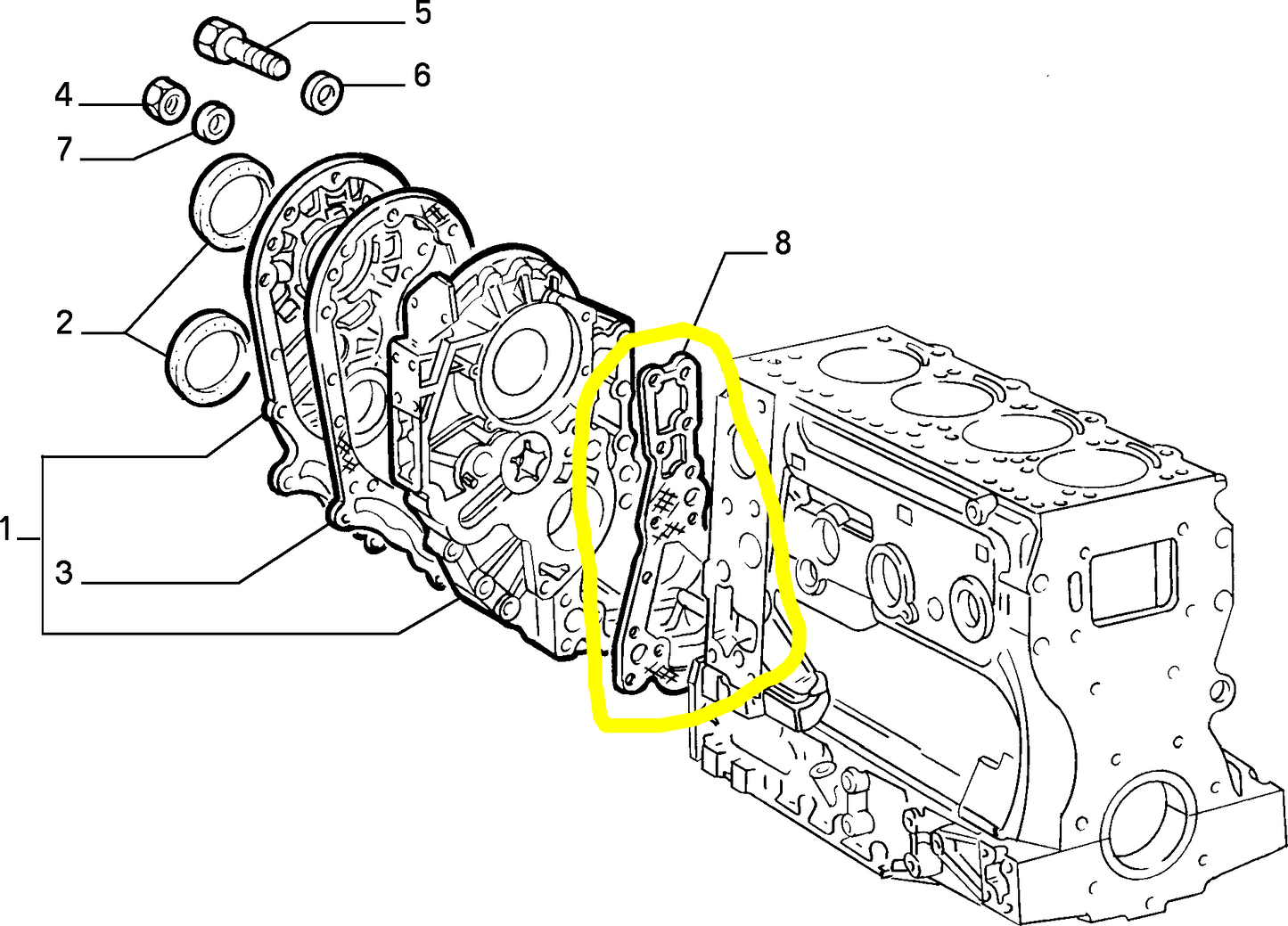 5
4
6
7
8
2
1
3