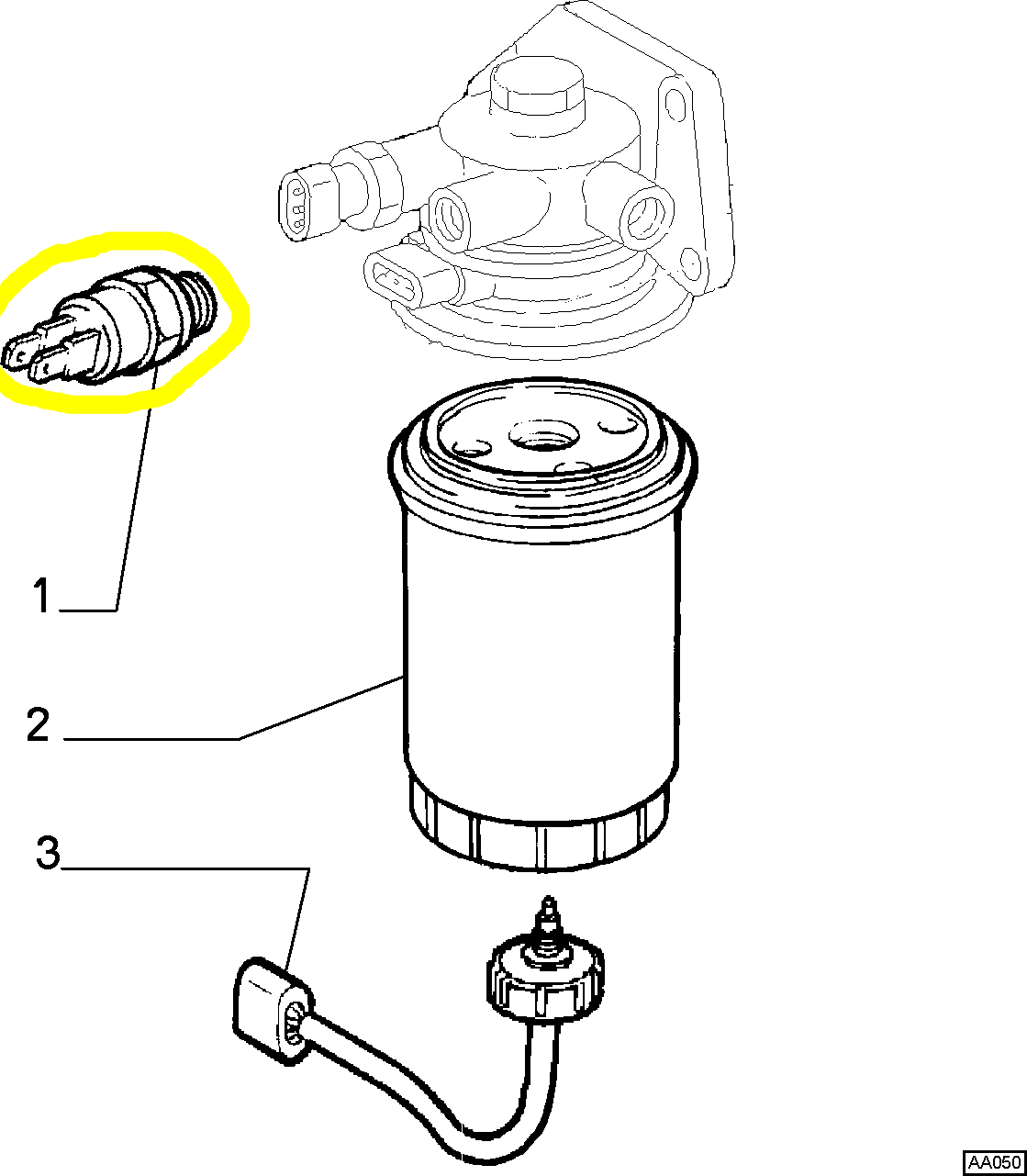 1
2
3
AA050