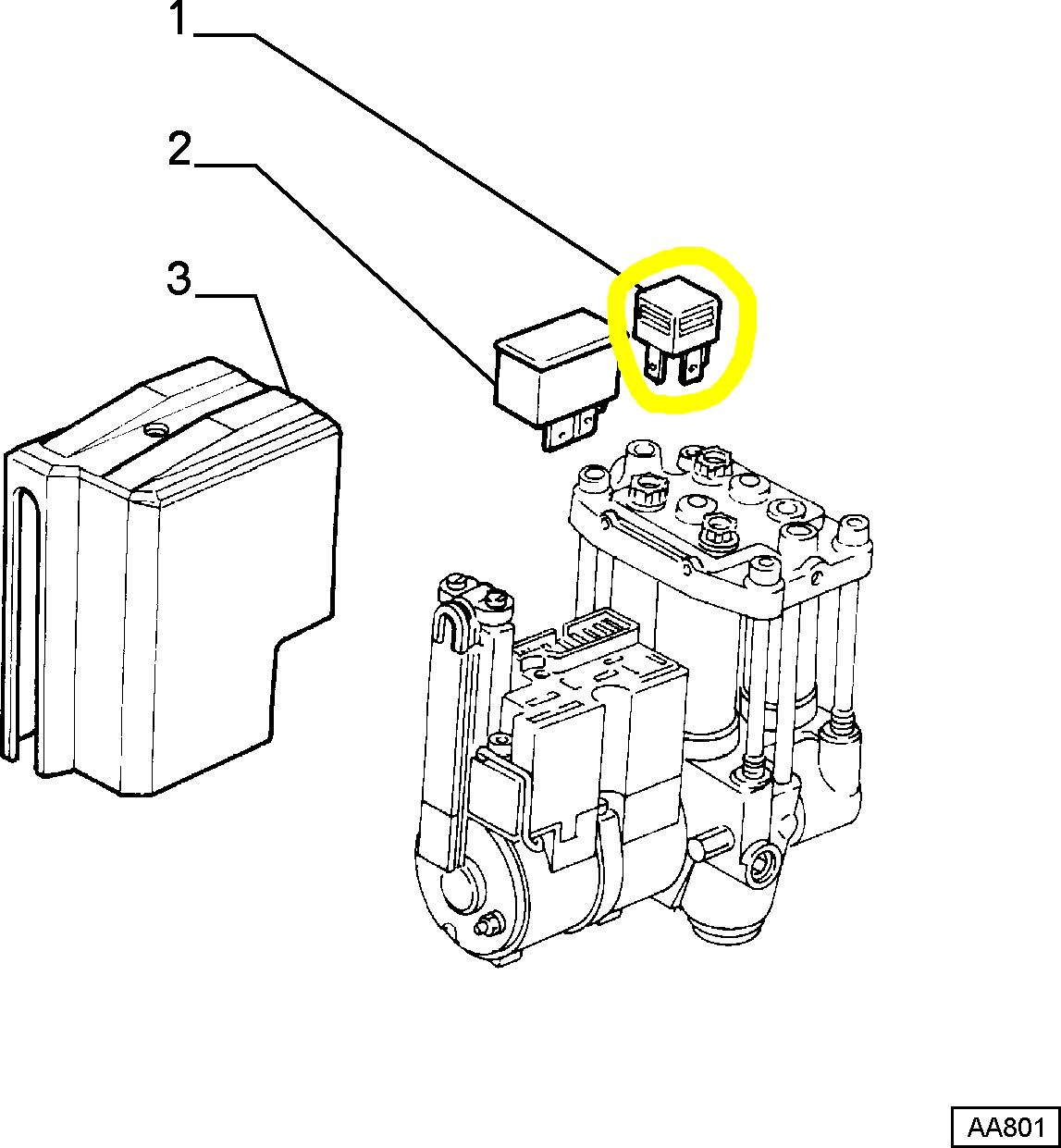 1
2
3
AA801