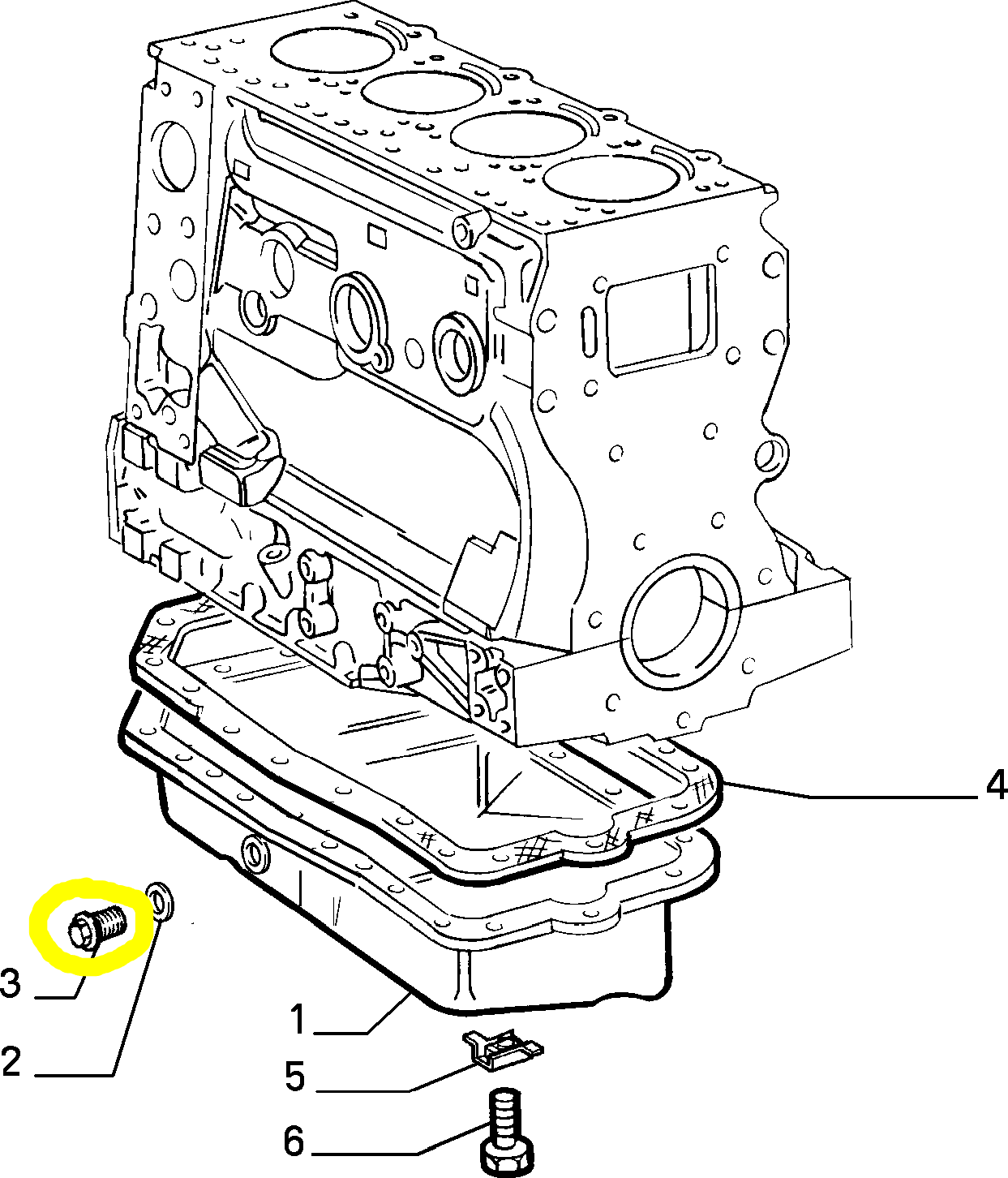 4
3
2
1
5
6