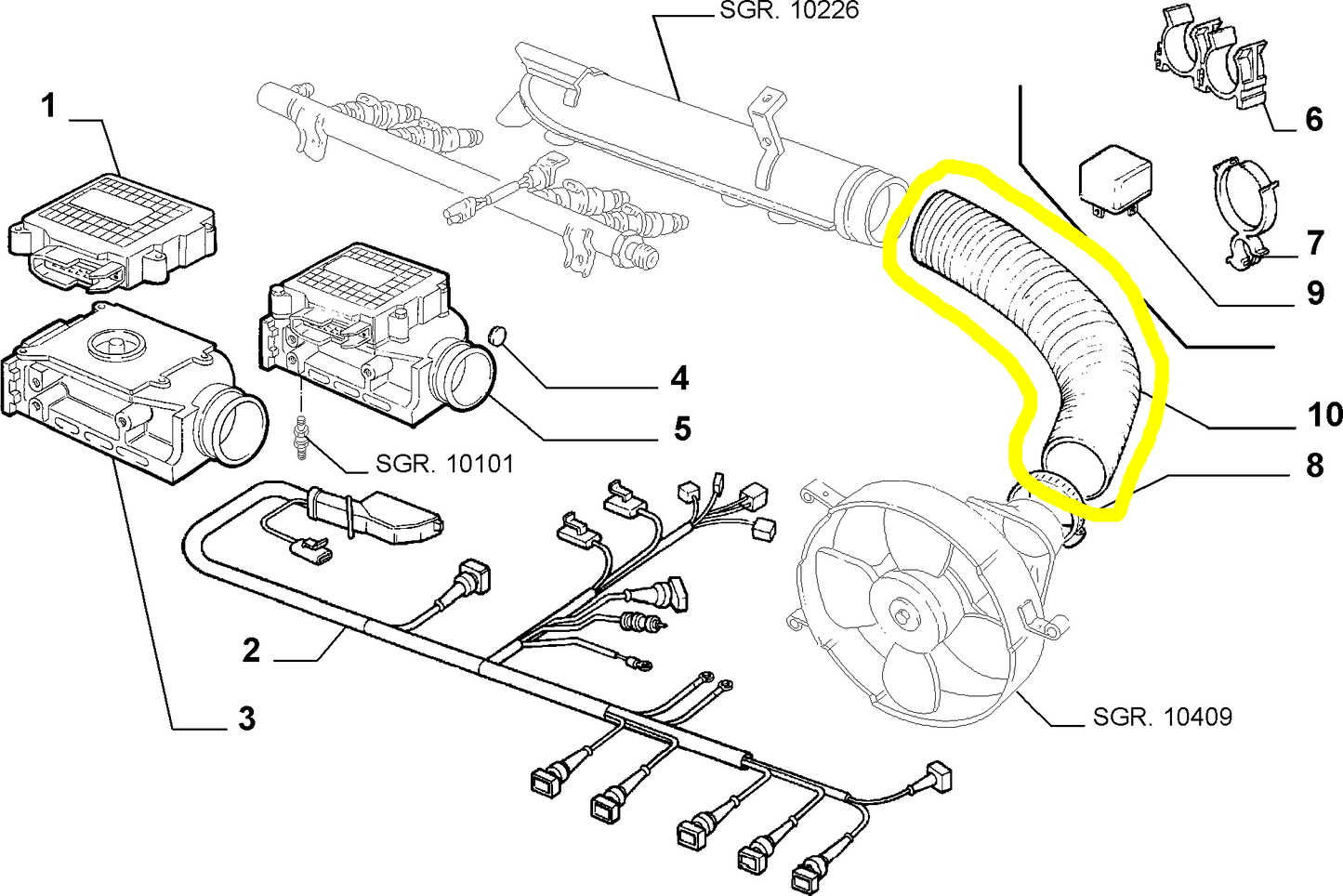 SGR. 10226

1

6

7

9

4

5

10

8

SGR. 10101

2

3

SGR. 10409