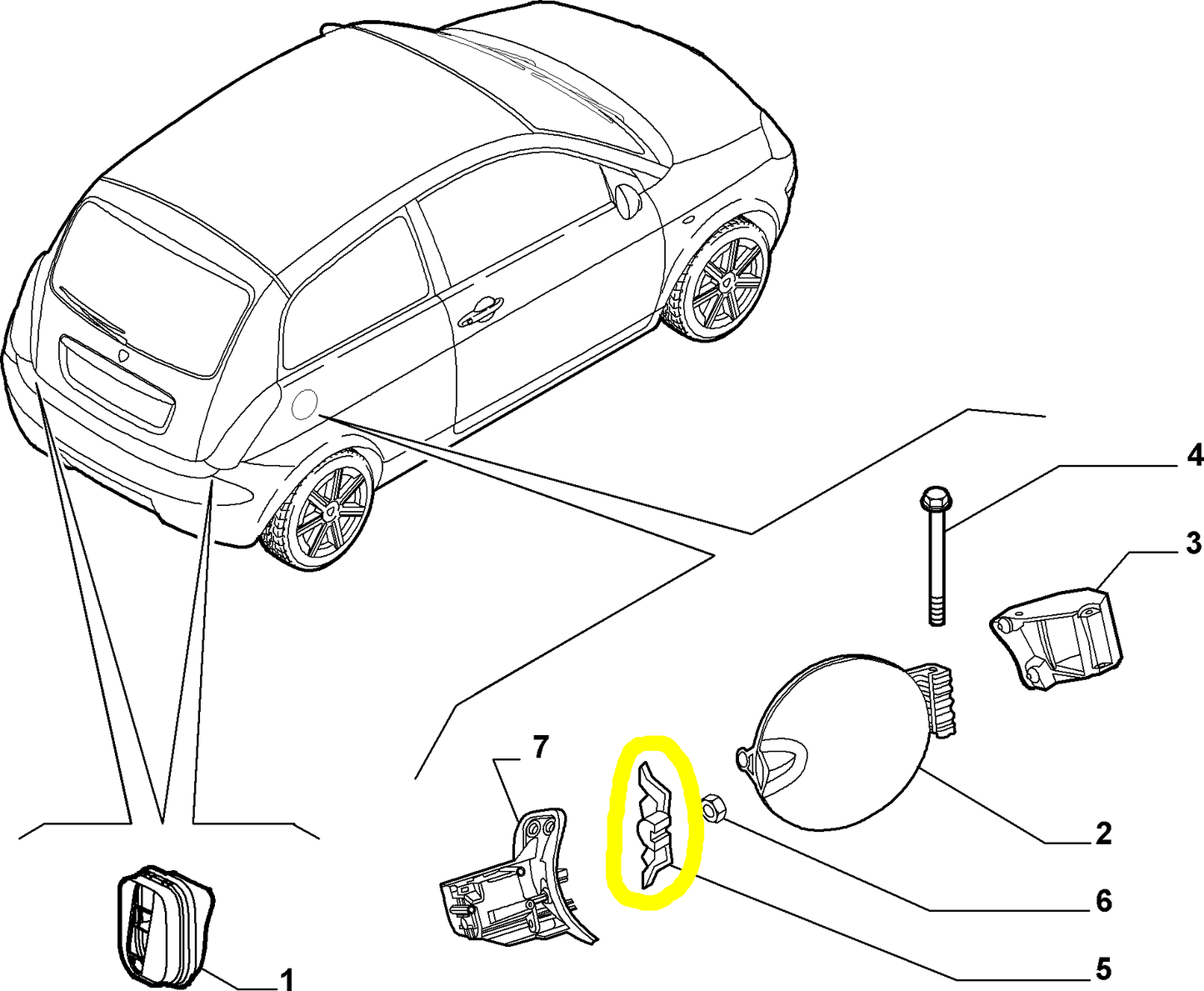 4
3
7
2
6
5
1