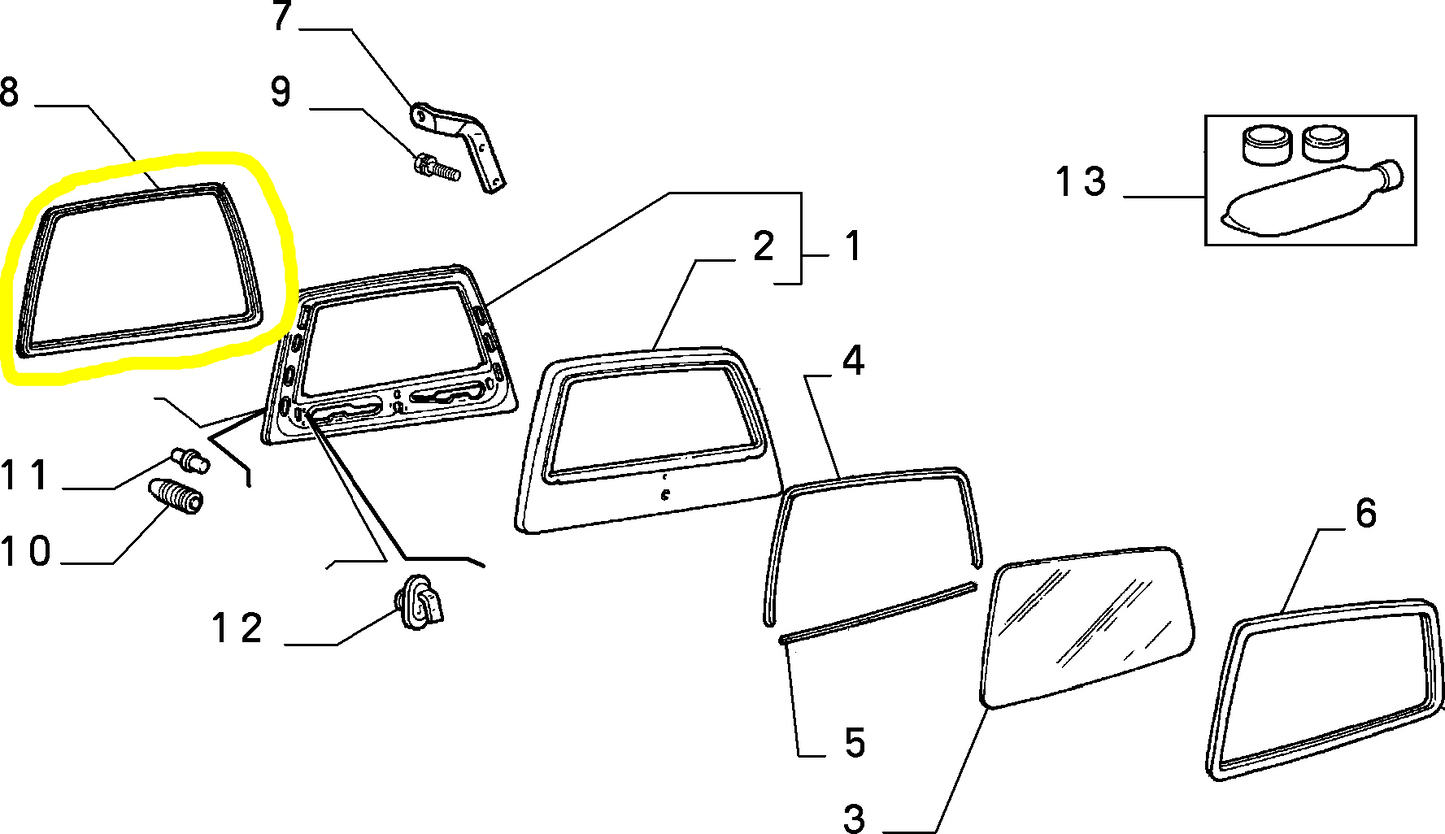 7
8
9
13
2
1
4
11
10
6
12
5
3