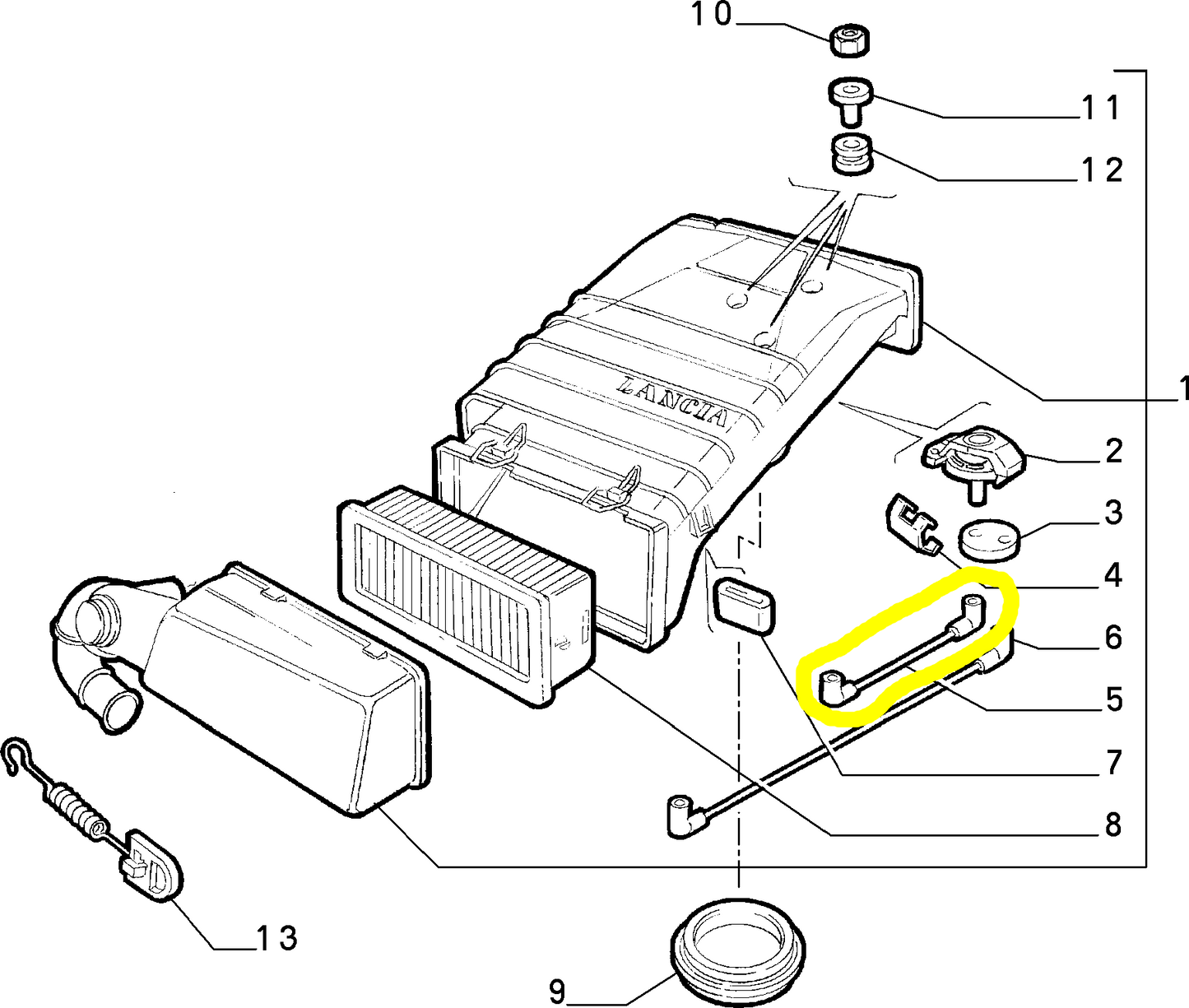 10
11
12
LANCIA
1
2
3
4
6
5
7
8
13
9