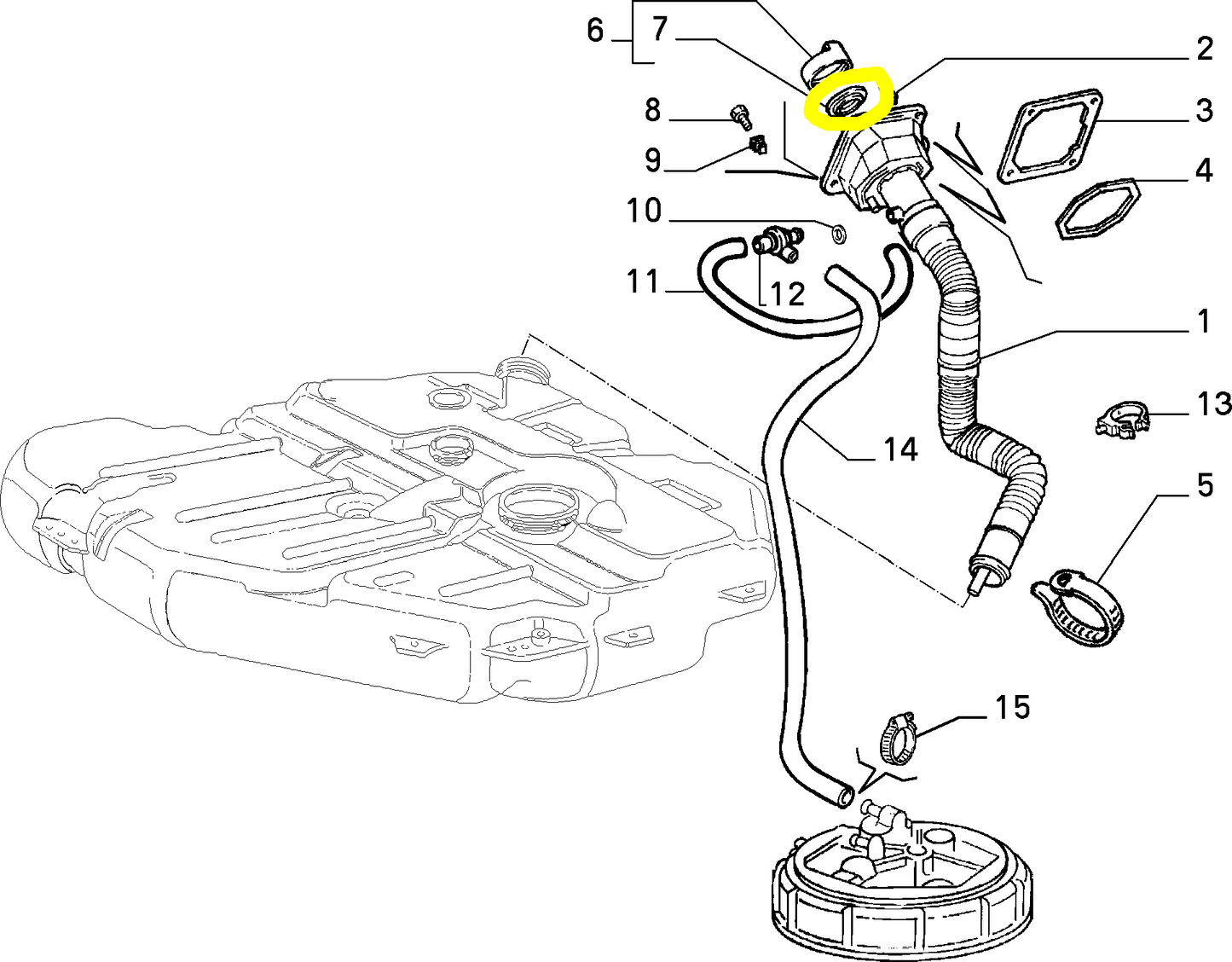 6
7
2
8
3
9
4
10
11
12
1
13
14
5
15